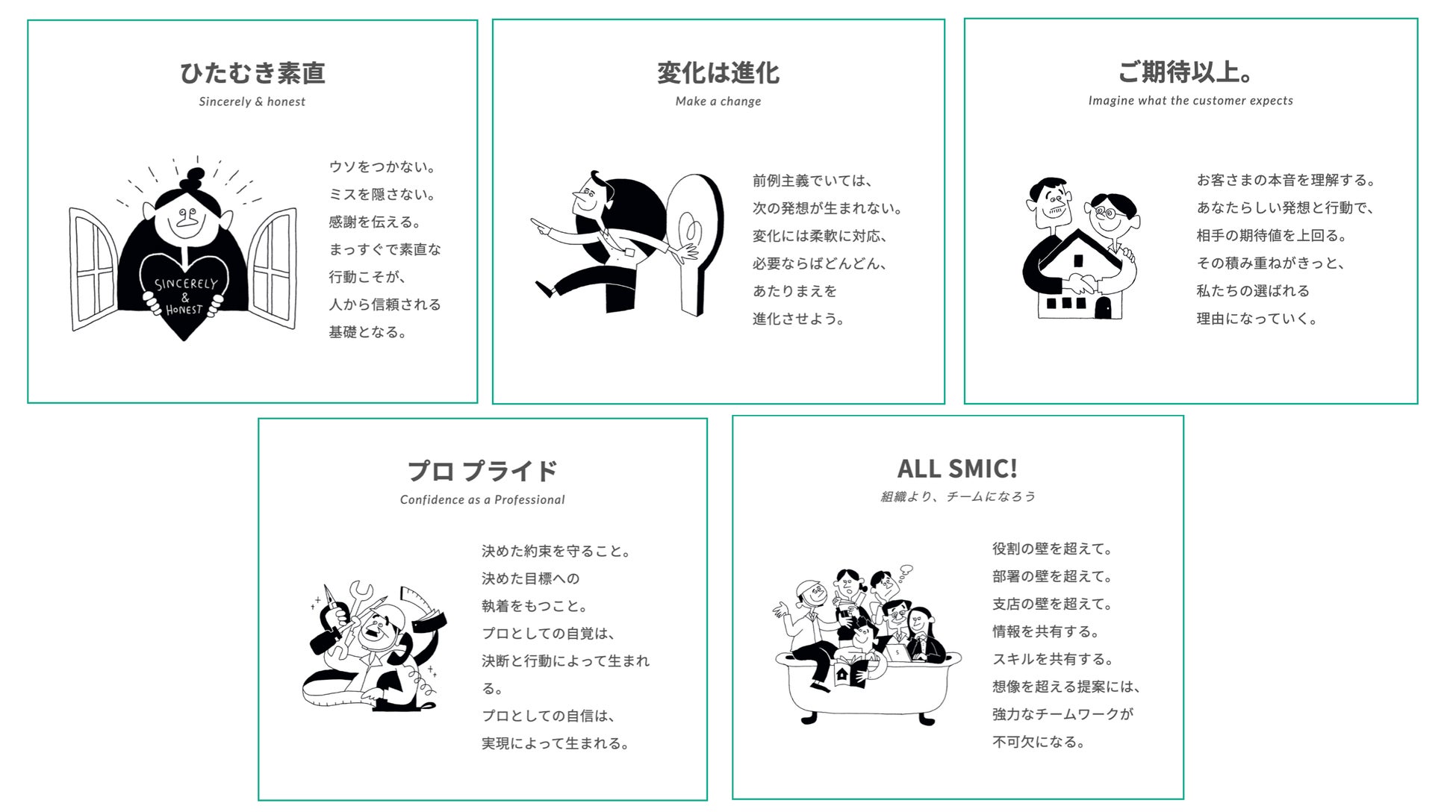 ひたむき素直
Sincerely & honest

SINCERELY & HONEST

ウソをつかない。
ミスを隠さない。
感謝を伝える。
まっすぐで素直な
行動こそが、
人から信頼される
基礎となる。

変化は進化
Make a change

前例主義でいては、
次の発想が生まれない。
変化には柔軟に対応、
必要ならばどんどん、
あたりまえを
進化させよう。

ご期待以上。
Imagine what the customer expects

お客さまの本音を理解する。
あなたらしい発想と行動で、
相手の期待値を上回る。
その積み重ねがきっと、
私たちの選ばれる
理由になっていく。

プロ プライド
Confidence as a Professional

決めた約束を守ること。
決めた目標への
執着をもつこと。
プロとしての自覚は、
決断と行動によって生まれる。
プロとしての自信は、
実現によって生まれる。

ALL SMIC!
組織より、チームになろう

役割の壁を超えて。
部署の壁を超えて。
支店の壁を超えて。
情報を共有する。
スキルを共有する。
想像を超える提案には、
強力なチームワークが
不可欠になる。