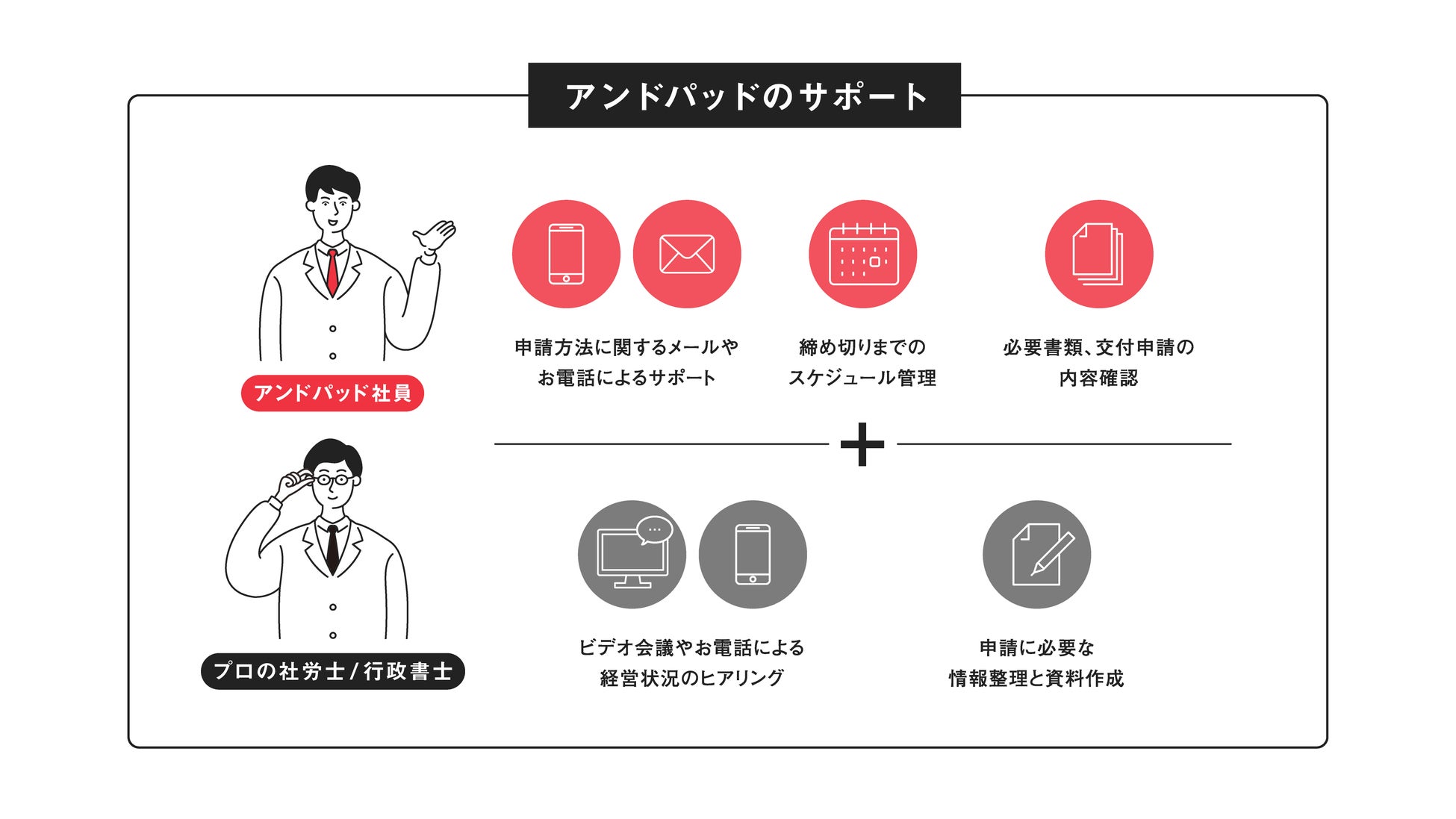 アンドパッドのサポート

アンドパッド社員

申請方法に関するメールやお電話によるサポート

締め切りまでのスケジュール管理

必要書類、交付申請の内容確認

+

プロの社労士/行政書士

ビデオ会議やお電話による経営状況のヒアリング

申請に必要な情報整理と資料作成