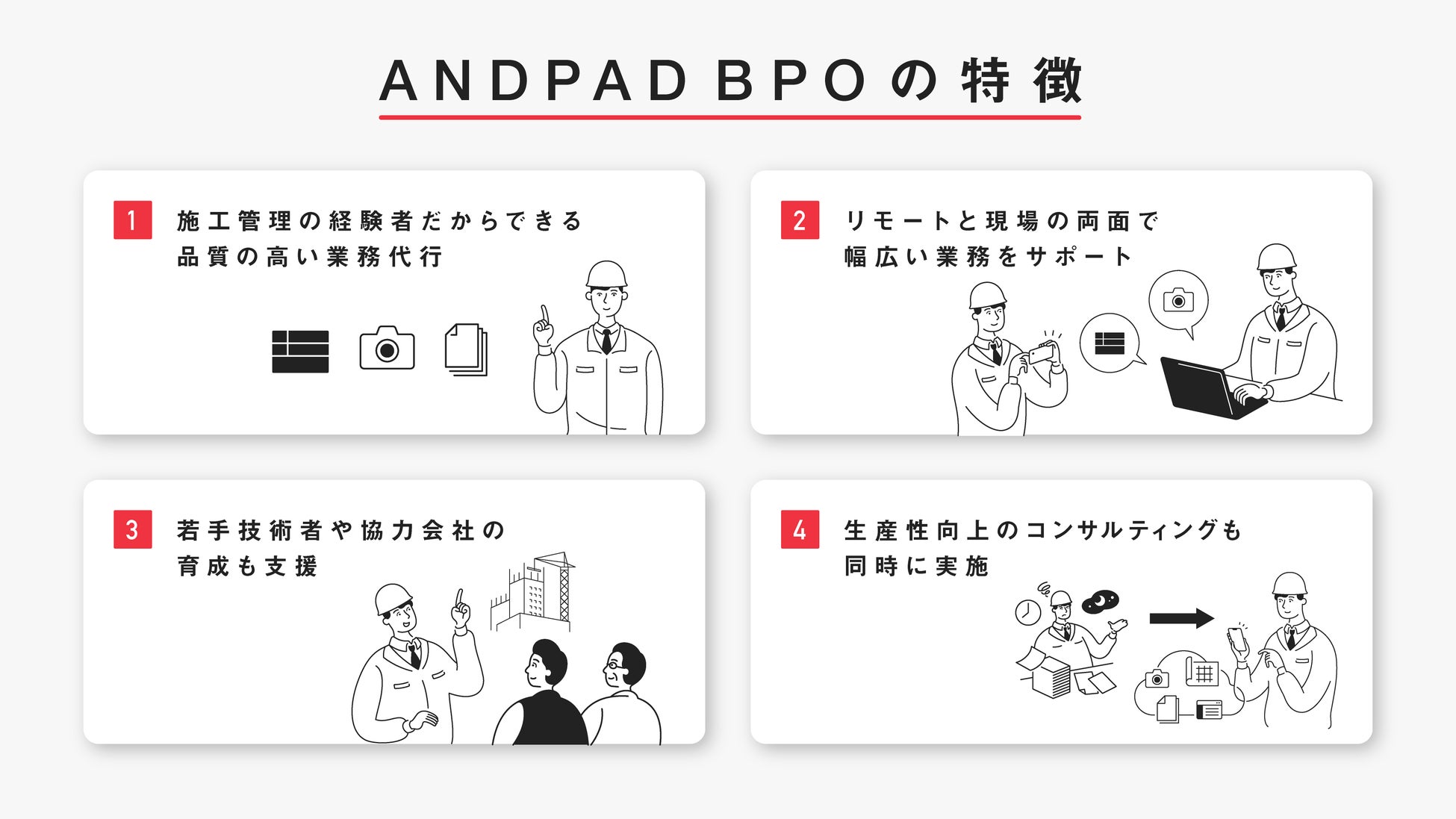 ANDPAD BPOの特徴

1
施工管理の経験者だからできる
品質の高い業務代行

2
リモートと現場の両面で
幅広い業務をサポート

3
若手技術者や協力会社の
育成も支援

4
生産性向上のコンサルティングも
同時に実施