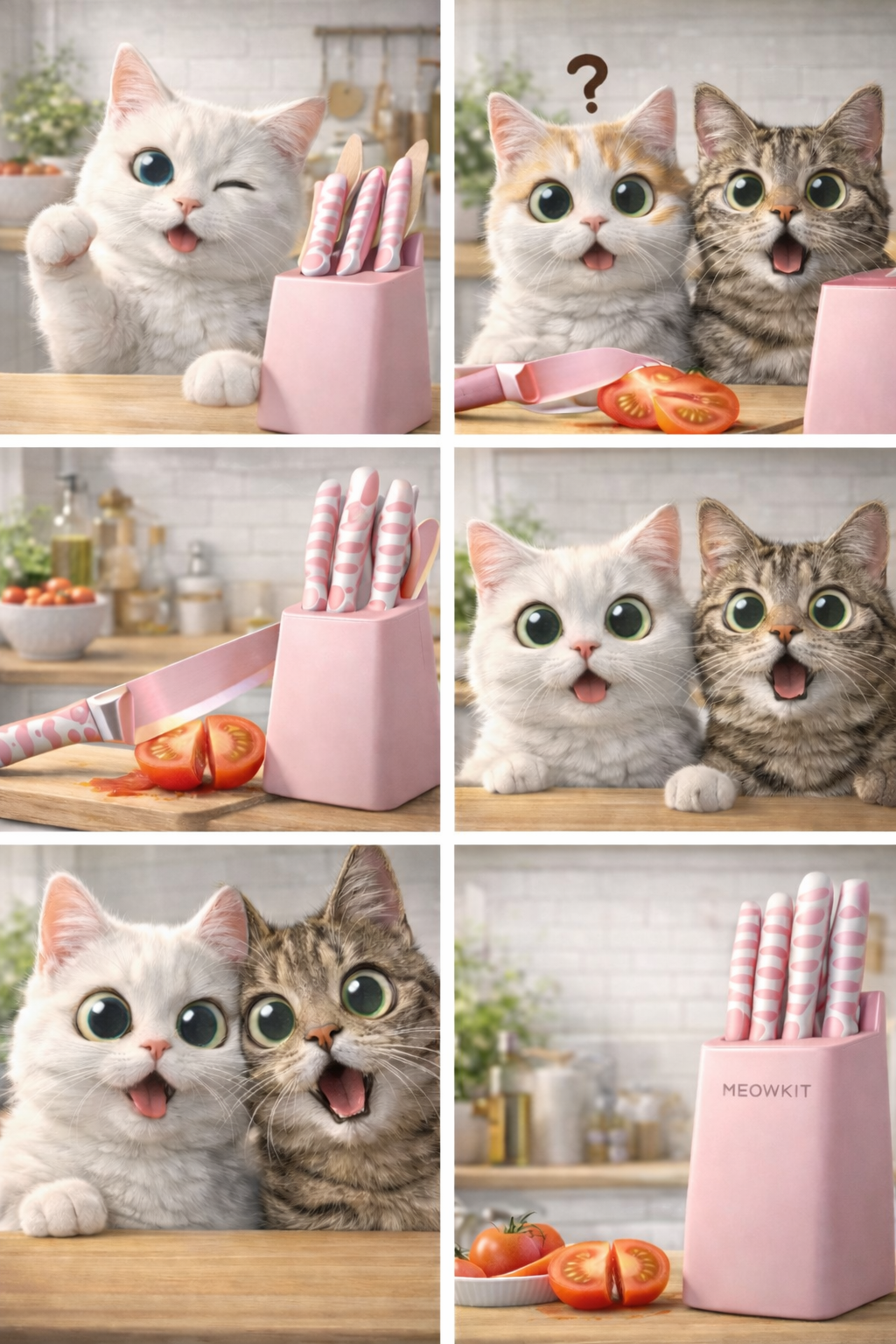 ?

MEOWKIT