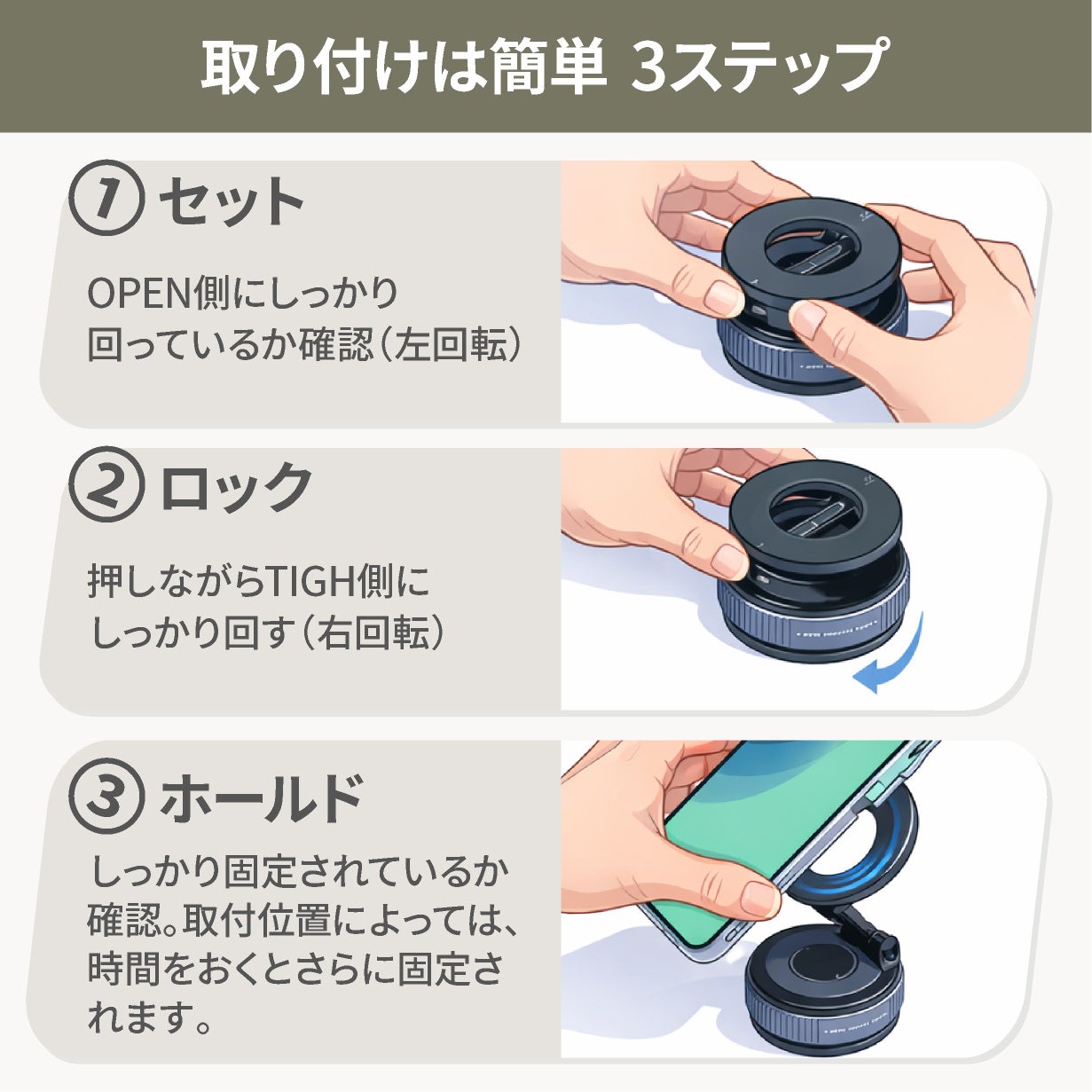 取り付けは簡単 3ステップ

① セット

OPEN側にしっかり回っているか確認（左回転）

② ロック

押しながらTIGH側にしっかり回す（右回転）

③ ホールド

しっかり固定されているか確認。取付位置によっては、時間をおくとさらに固定されます。