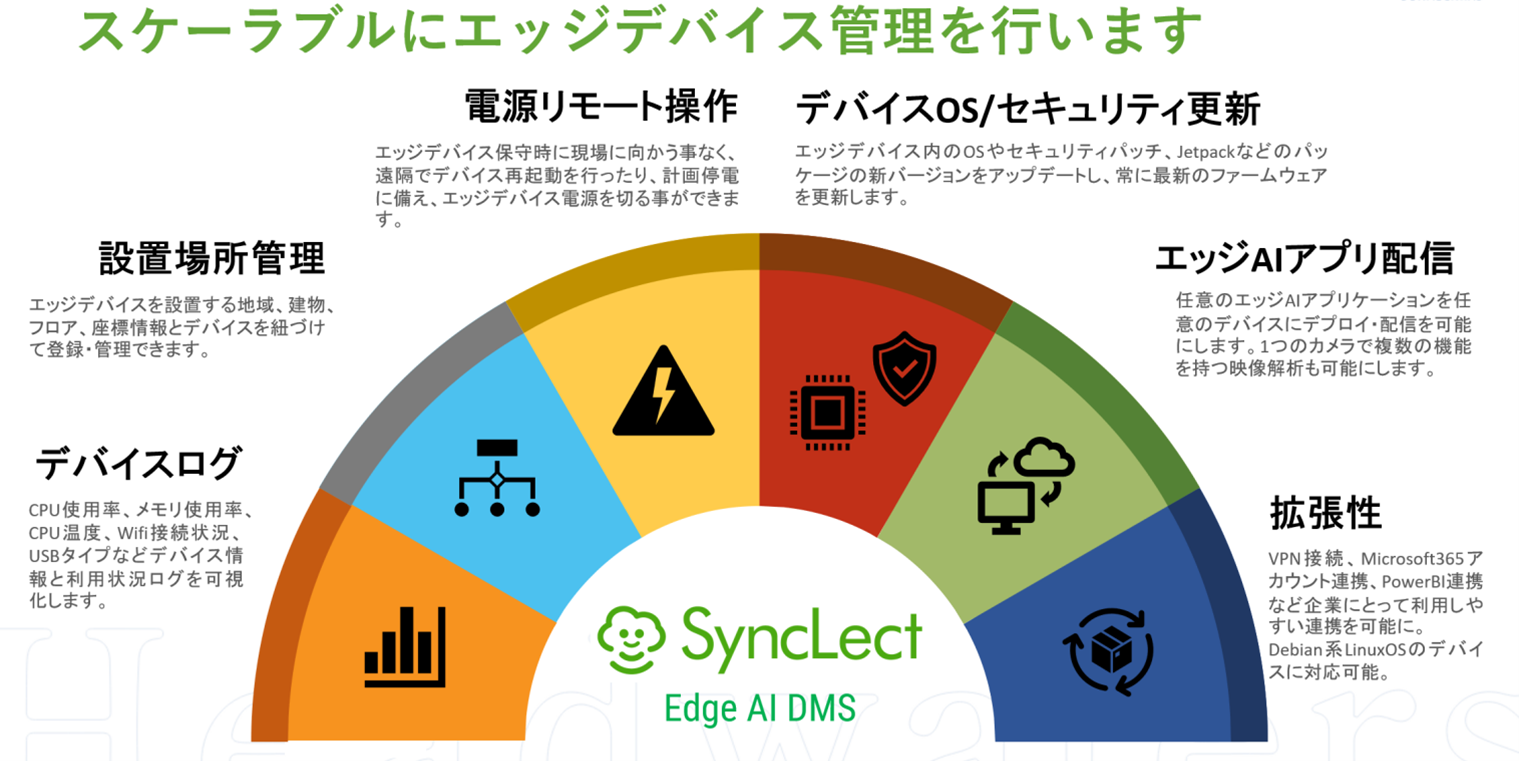 スケーラブルにエッジデバイス管理を行います

電源リモート操作

エッジデバイス保守時に現場に向かう事なく、遠隔でデバイス再起動を行ったり、計画停電に備え、エッジデバイス電源を切る事ができます。

デバイスOS/セキュリティ更新

エッジデバイス内のOSやセキュリティパッチ、Jetpackなどのパッケージの新バージョンをアップデートし、常に最新のファームウェアを更新します。

設置場所管理

エッジデバイスを設置する地域、建物、フロア、座標情報とデバイスを紐づけて登録・管理できます。

エッジAIアプリ配信

任意のエッジAIアプリケーションを任意のデバイスにデプロイ・配信を可能にします。1つのカメラで複数の機能を持つ映像解析も可能にします。

デバイスログ

CPU使用率、メモリ使用率、CPU温度、Wifi接続状況、USBタイプなどデバイス情報と利用状況ログを可視化します。

拡張性

VPN接続、Microsoft365アカウント連携、PowerBI連携など企業にとって利用しやすい連携を可能に。Debian系LinuxOSのデバイスに対応可能。

SyncLect

Edge AI DMS