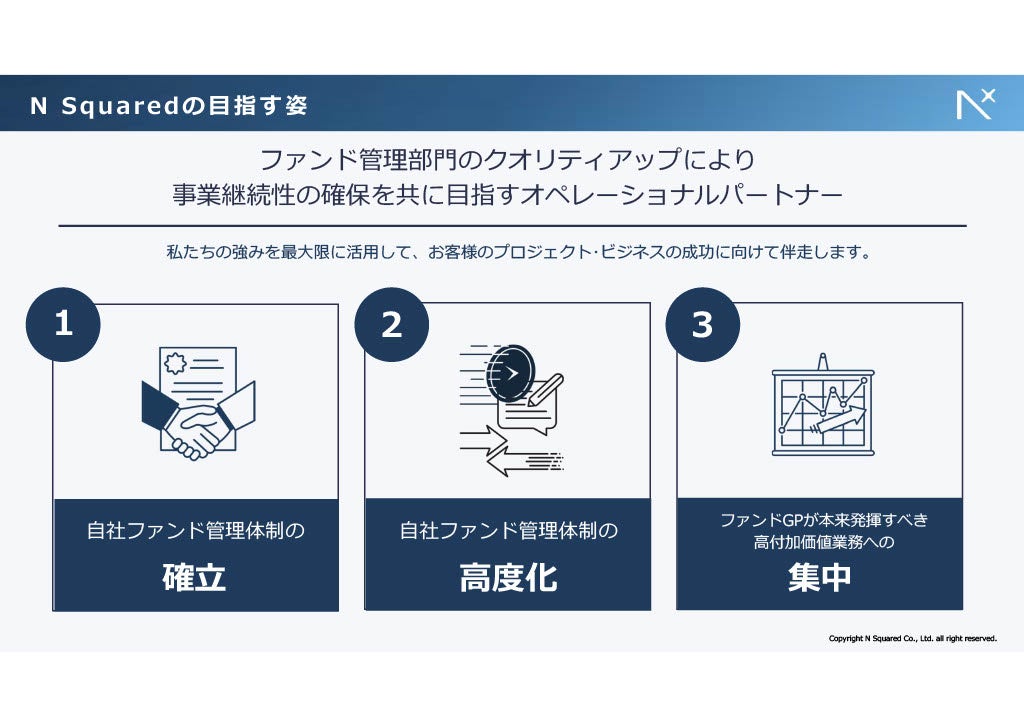 N Squaredの目指す姿

ファンド管理部門のクオリティアップにより
事業継続性の確保を共に目指すオペレーショナルパートナー

私たちの強みを最大限に活用して、お客様のプロジェクト･ビジネスの成功に向けて伴走します。

1
自社ファンド管理体制の
確立

2
自社ファンド管理体制の
高度化

3
ファンドGPが本来発揮すべき
高付加価値業務への
集中

Copyright N Squared Co., Ltd. all right reserved.