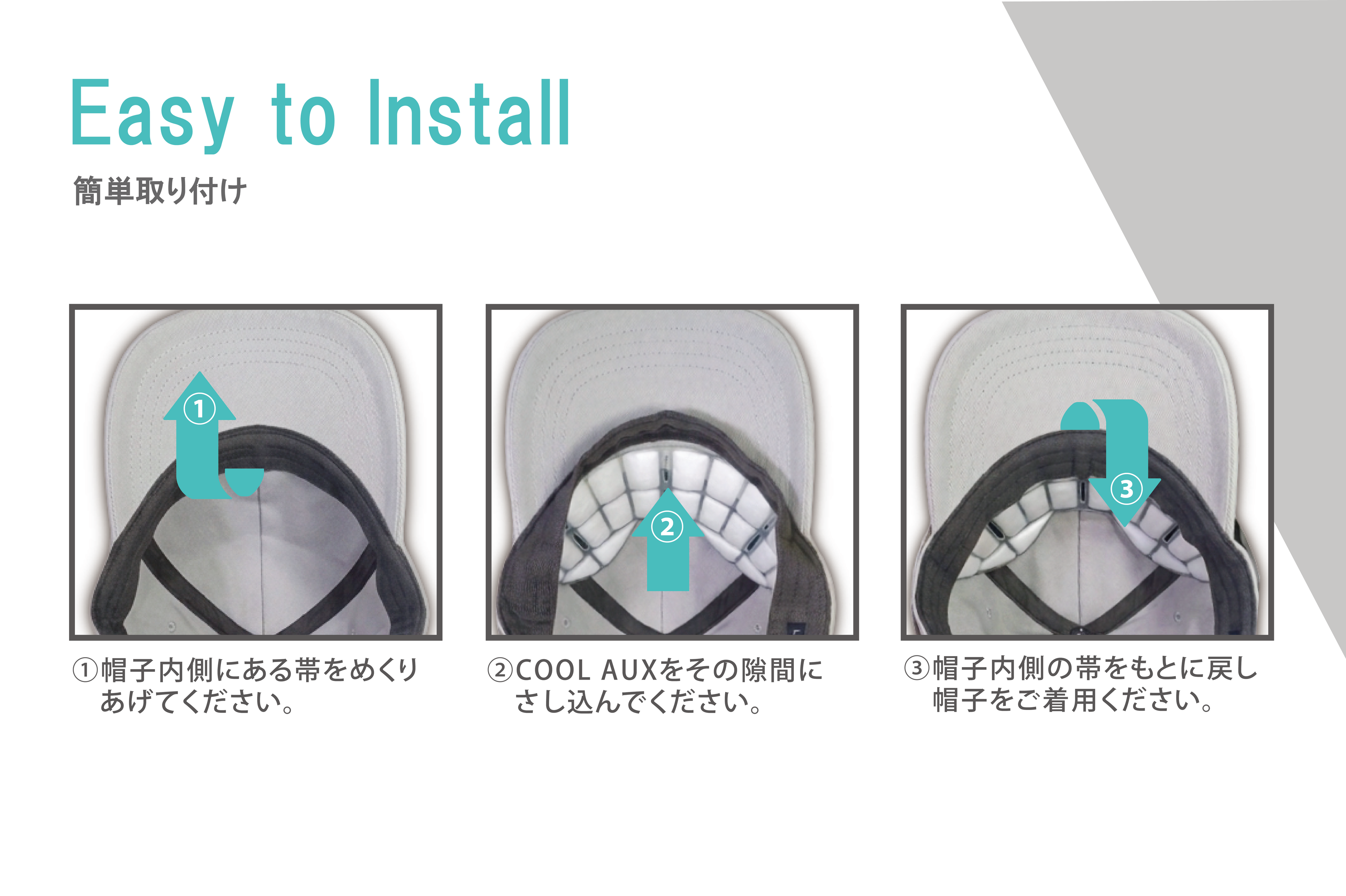 Easy to Install

簡単取り付け

①

②

③

①帽子内側にある帯をめくりあげてください。

②COOL AUXをその隙間にさし込んでください。

③帽子内側の帯をもとに戻し帽子をご着用ください。