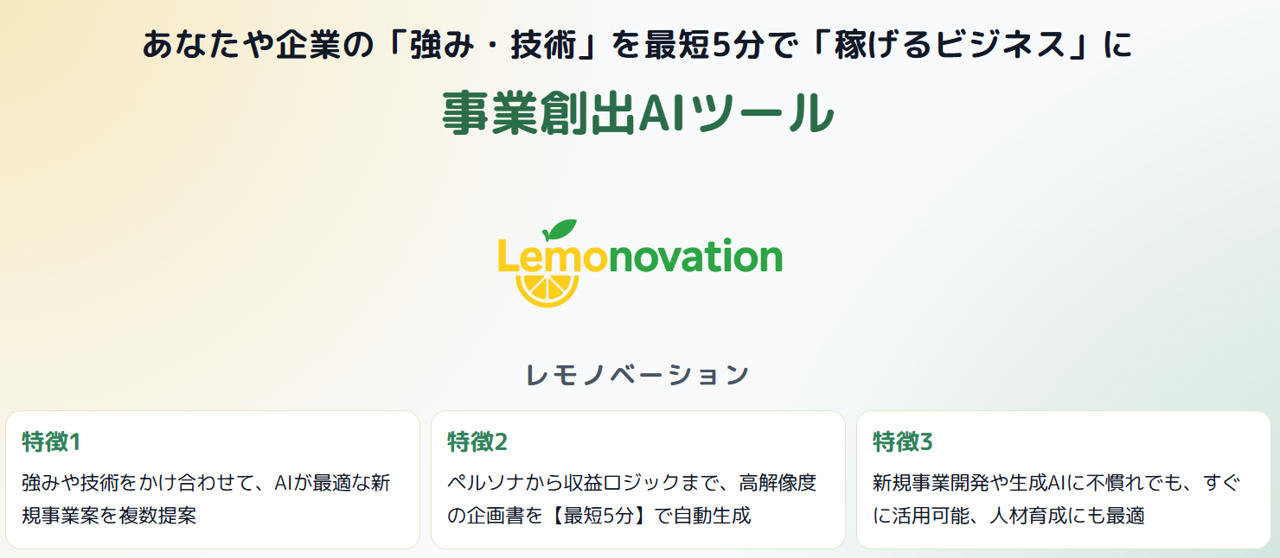 あなたや企業の「強み・技術」を最短5分で「稼げるビジネス」に

事業創出AIツール

Lemonovation

レモノベーション

特徴1

強みや技術をかけ合わせて、AIが最適な新規事業案を複数提案

特徴2

ペルソナから収益ロジックまで、高解像度の企画書を【最短5分】で自動生成

特徴3

新規事業開発や生成AIに不慣れでも、すぐに活用可能、人材育成にも最適