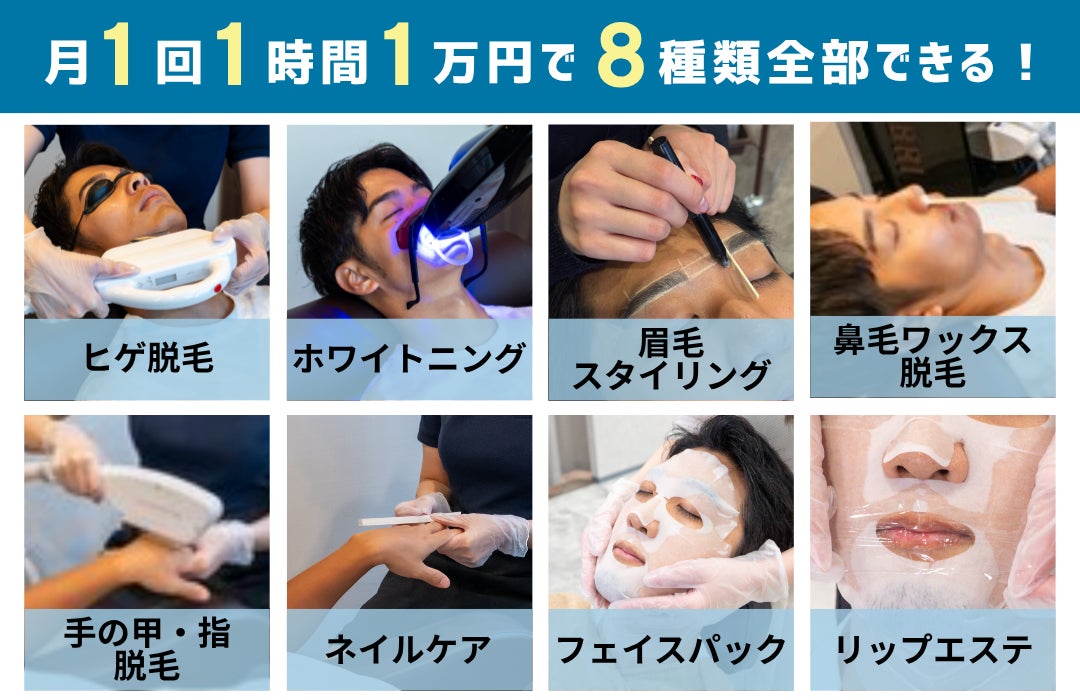 月1回1時間1万円で8種類全部できる！

ヒゲ脱毛

ホワイトニング

眉毛スタイリング

鼻毛ワックス脱毛

手の甲・指脱毛

ネイルケア

フェイスパック

リップエステ