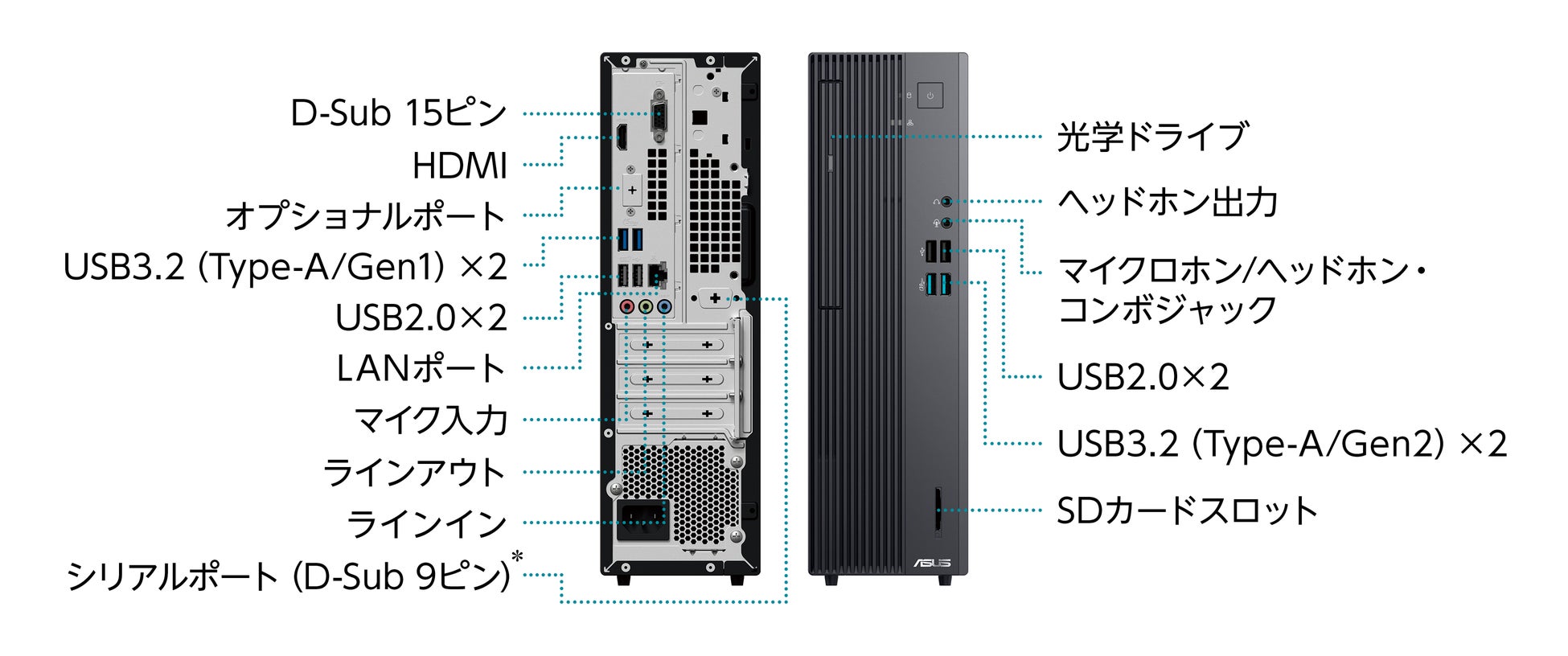 D-Sub 15ピン
HDMI
オプショナルポート
USB3.2 (Type-A/Gen1) ×2
USB2.0×2
LANポート
マイク入力
ラインアウト
ラインイン
シリアルポート (D-Sub 9ピン)*

光学ドライブ
ヘッドホン出力
マイクロホン/ヘッドホン・コンボジャック
USB2.0×2
USB3.2 (Type-A/Gen2) ×2
SDカードスロット

ASUS