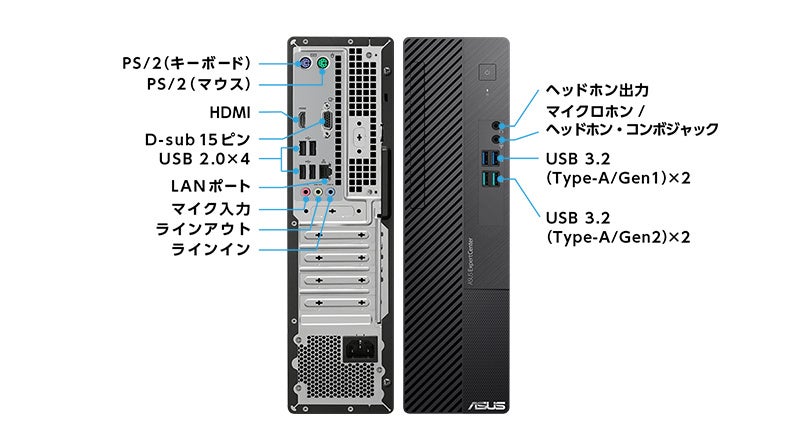 PS/2(キーボード)
PS/2(マウス)
HDMI
D-sub 15ピン
USB 2.0×4
LANポート
マイク入力
ラインアウト
ラインイン

ヘッドホン出力
マイクロホン / ヘッドホン・コンボジャック
USB 3.2 (Type-A/Gen1)×2
USB 3.2 (Type-A/Gen2)×2

ASUS ExpertCenter

ASUS