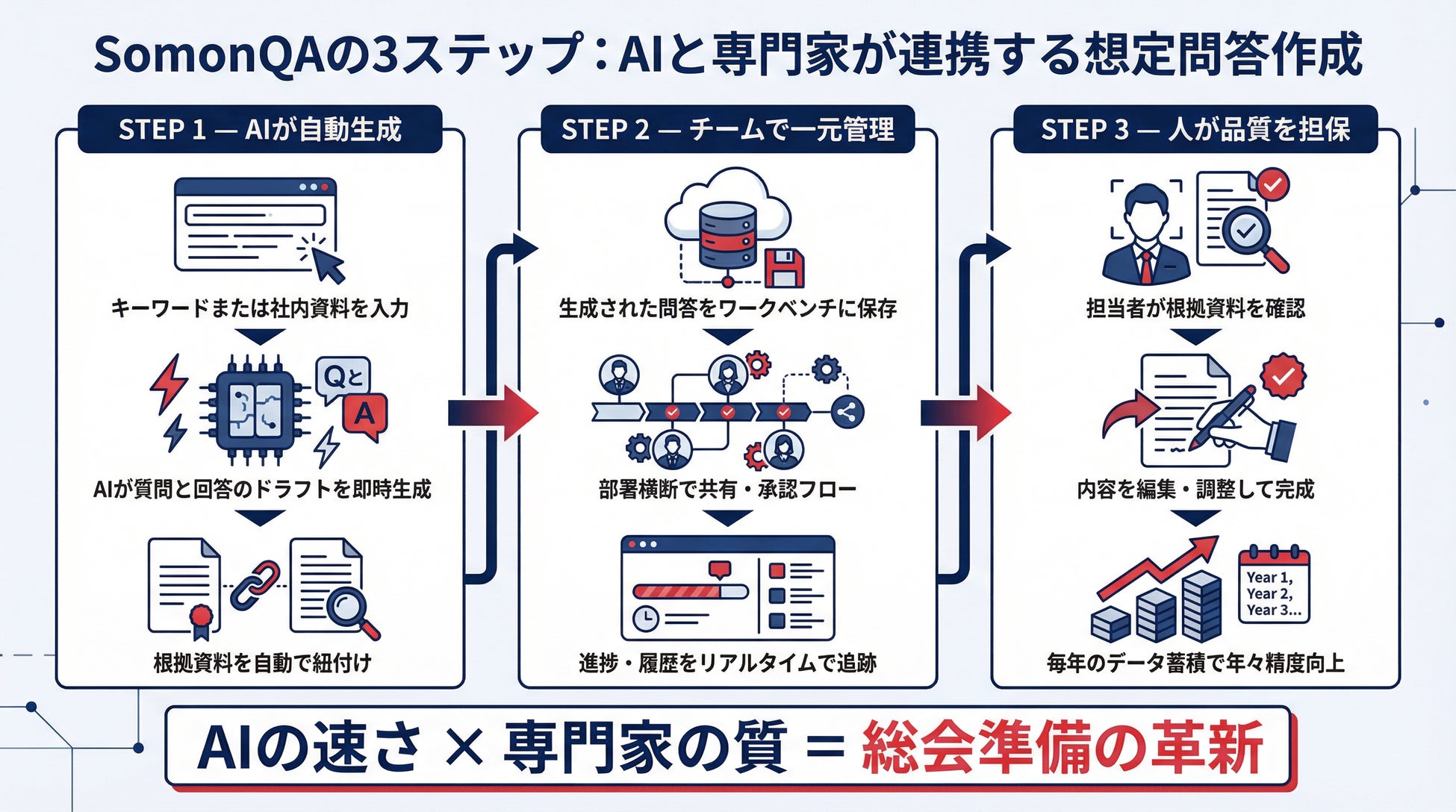 SomonQAの3ステップ：AIと専門家が連携する想定問答作成

STEP 1 — AIが自動生成

キーワードまたは社内資料を入力

Qと

A

AIが質問と回答のドラフトを即時生成

根拠資料を自動で紐付け

STEP 2 — チームで一元管理

生成された問答をワークベンチに保存

部署横断で共有・承認フロー

進捗・履歴をリアルタイムで追跡

STEP 3 — 人が品質を担保

担当者が根拠資料を確認

内容を編集・調整して完成

Year 1,
Year 2,
Year 3...

毎年のデータ蓄積で年々精度向上

AIの速さ × 専門家の質 = 総会準備の革新