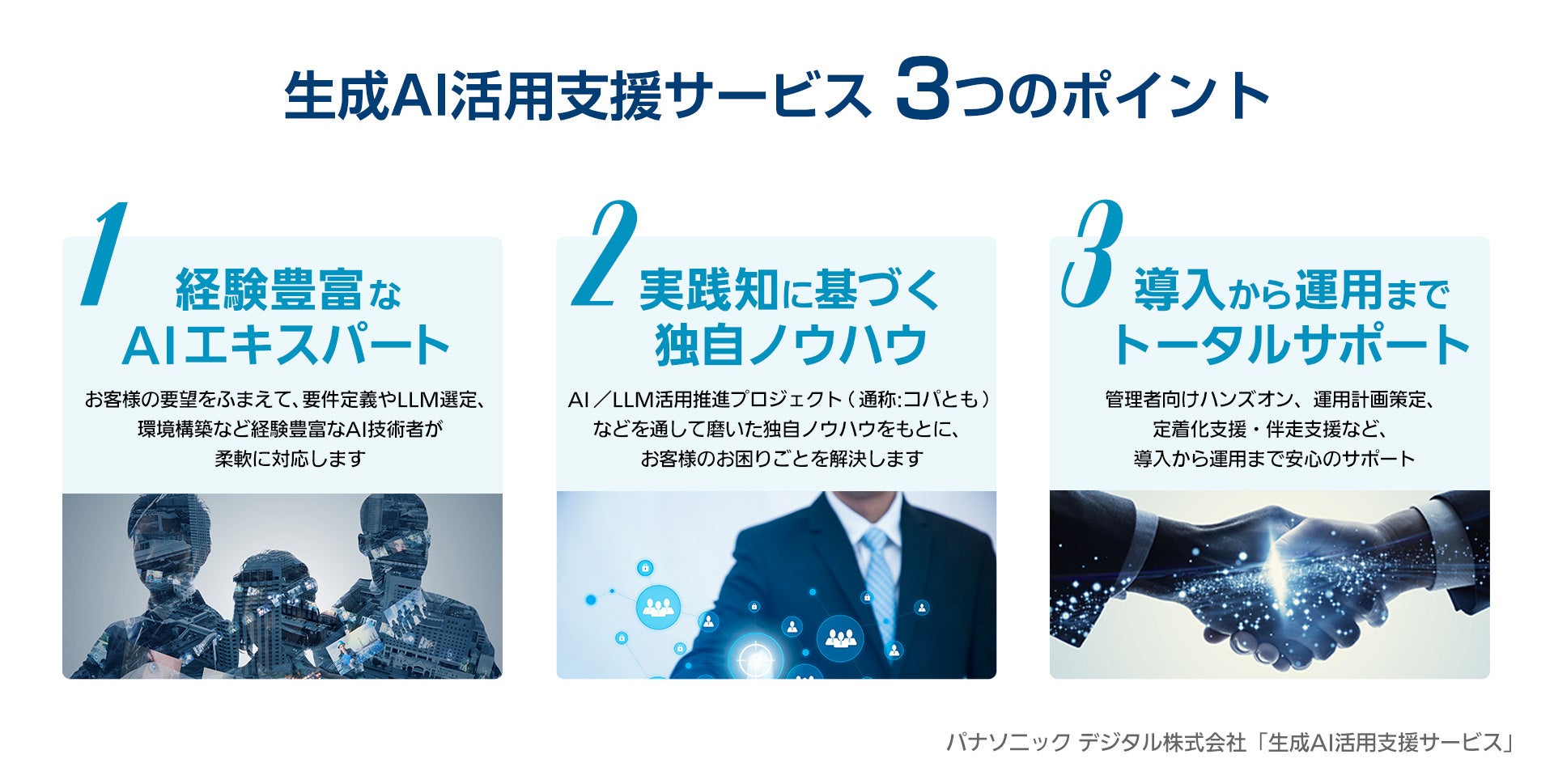 生成AI活用支援サービス 3つのポイント

1
経験豊富な
AIエキスパート

お客様の要望をふまえて、要件定義やLLM選定、環境構築など経験豊富なAI技術者が柔軟に対応します

2
実践知に基づく
独自ノウハウ

AI／LLM活用推進プロジェクト（通称:コパとも）などを通して磨いた独自ノウハウをもとに、お客様のお困りごとを解決します

3
導入から運用まで
トータルサポート

管理者向けハンズオン、運用計画策定、定着化支援・伴走支援など、導入から運用まで安心のサポート

パナソニック デジタル株式会社「生成AI活用支援サービス」