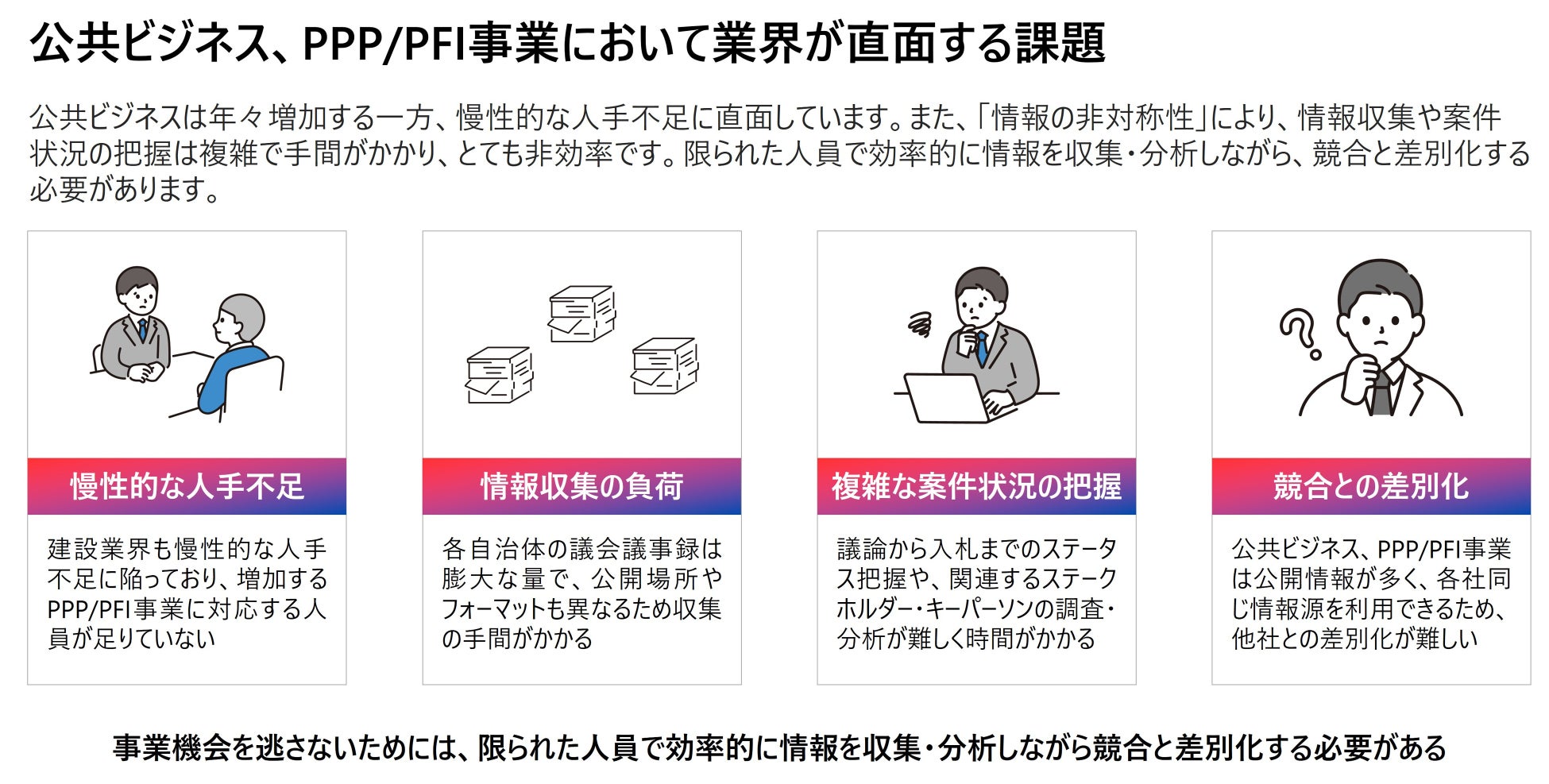 公共ビジネス、PPP/PFI事業において業界が直面する課題

公共ビジネスは年々増加する一方、慢性的な人手不足に直面しています。また、「情報の非対称性」により、情報収集や案件状況の把握は複雑で手間がかかり、とても非効率です。限られた人員で効率的に情報を収集・分析しながら、競合と差別化する必要があります。

慢性的な人手不足

建設業界も慢性的な人手不足に陥っており、増加するPPP/PFI事業に対応する人員が足りていない

情報収集の負荷

各自治体の議会議事録は膨大な量で、公開場所やフォーマットも異なるため収集の手間がかかる

複雑な案件状況の把握

議論から入札までのステータス把握や、関連するステークホルダー・キーパーソンの調査・分析が難しく時間がかかる

競合との差別化

公共ビジネス、PPP/PFI事業は公開情報が多く、各社同じ情報源を利用できるため、他社との差別化が難しい

事業機会を逃さないためには、限られた人員で効率的に情報を収集・分析しながら競合と差別化する必要がある