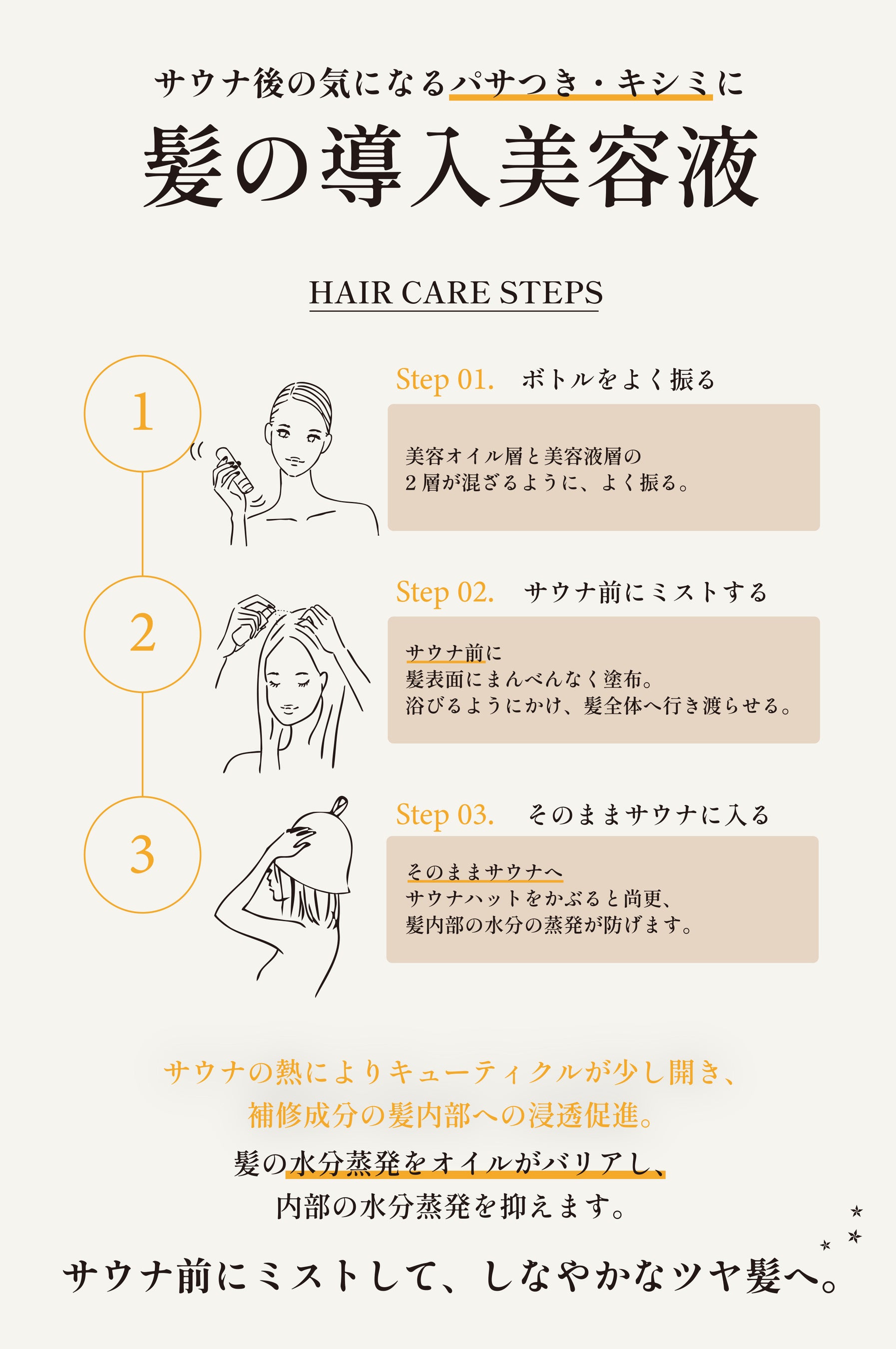 サウナ後の気になるパサつき・キシミに

髪の導入美容液

HAIR CARE STEPS

1

Step 01. ボトルをよく振る

美容オイル層と美容液層の
2層が混ざるように、よく振る。

2

Step 02. サウナ前にミストする

サウナ前に
髪表面にまんべんなく塗布。
浴びるようにかけ、髪全体へ行き渡らせる。

3

Step 03. そのままサウナに入る

そのままサウナへ
サウナハットをかぶると尚更、
髪内部の水分の蒸発が防げます。

サウナの熱によりキューティクルが少し開き、
補修成分の髪内部への浸透促進。

髪の水分蒸発をオイルがバリアし、
内部の水分蒸発を抑えます。

サウナ前にミストして、しなやかなツヤ髪へ。