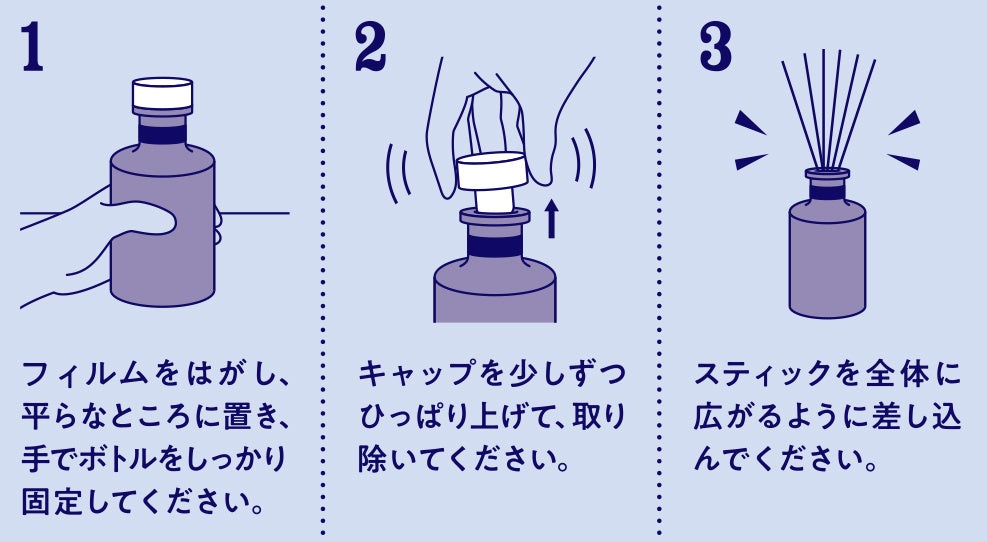 1

フィルムをはがし、平らなところに置き、手でボトルをしっかり固定してください。

2

キャップを少しずつひっぱり上げて、取り除いてください。

3

スティックを全体に広がるように差し込んでください。