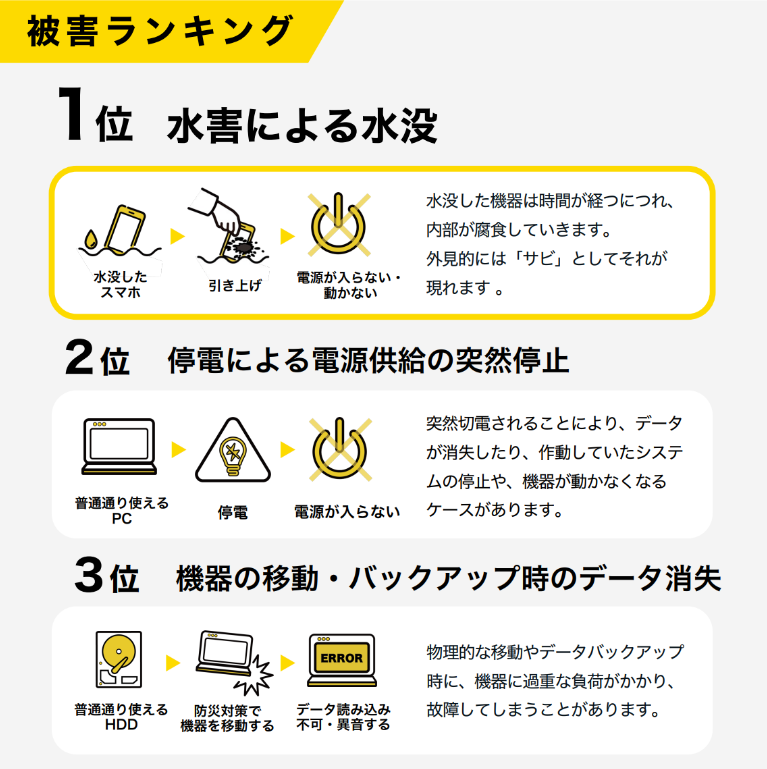 被害ランキング

1位 水害による水没

水没したスマホ

引き上げ

電源が入らない・動かない

水没した機器は時間が経つにつれ、内部が腐食していきます。
外見的には「サビ」としてそれが現れます 。

2位 停電による電源供給の突然停止

普通通り使えるPC

停電

電源が入らない

突然切電されることにより、データが消失したり、作動していたシステムの停止や、機器が動かなくなるケースがあります。

3位 機器の移動・バックアップ時のデータ消失

普通通り使えるHDD

防災対策で機器を移動する

ERROR

データ読み込み不可・異音する

物理的な移動やデータバックアップ時に、機器に過重な負荷がかかり、故障してしまうことがあります。