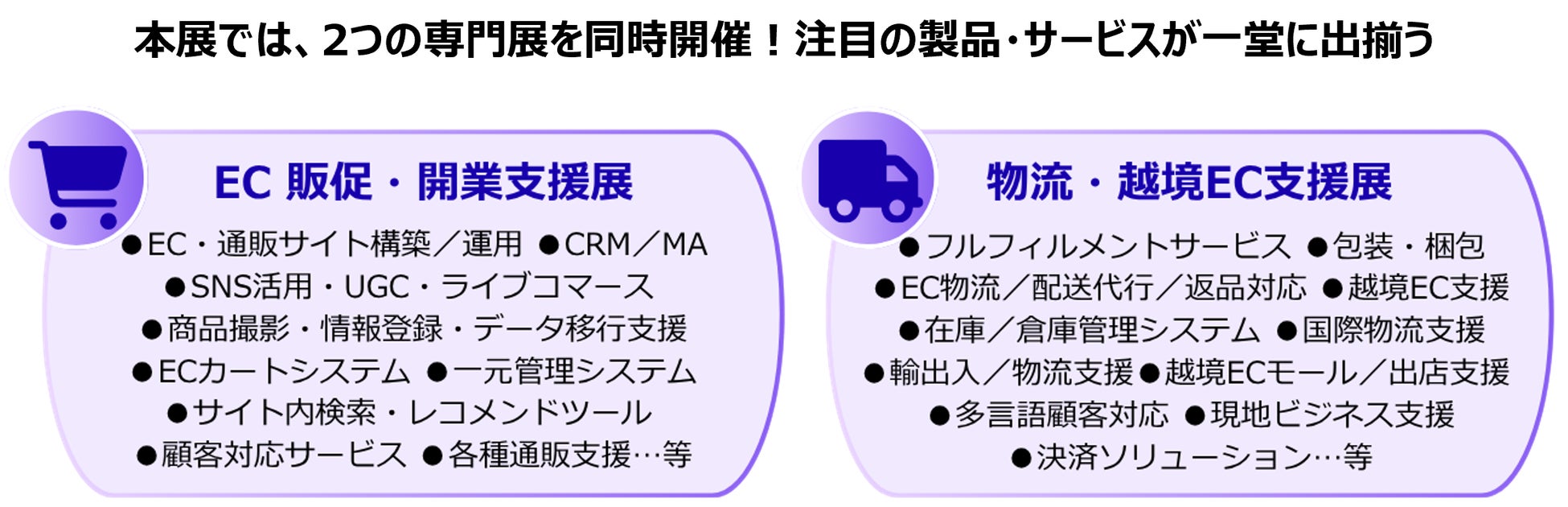 本展では、2つの専門展を同時開催！注目の製品・サービスが一堂に出揃う

EC 販促・開業支援展

●EC・通販サイト構築／運用 ●CRM／MA
●SNS活用・UGC・ライブコマース
●商品撮影・情報登録・データ移行支援
●ECカートシステム ●一元管理システム
●サイト内検索・レコメンドツール
●顧客対応サービス ●各種通販支援…等

物流・越境EC支援展

●フルフィルメントサービス ●包装・梱包
●EC物流／配送代行／返品対応 ●越境EC支援
●在庫／倉庫管理システム ●国際物流支援
●輸出入／物流支援●越境ECモール／出店支援
●多言語顧客対応 ●現地ビジネス支援
●決済ソリューション…等