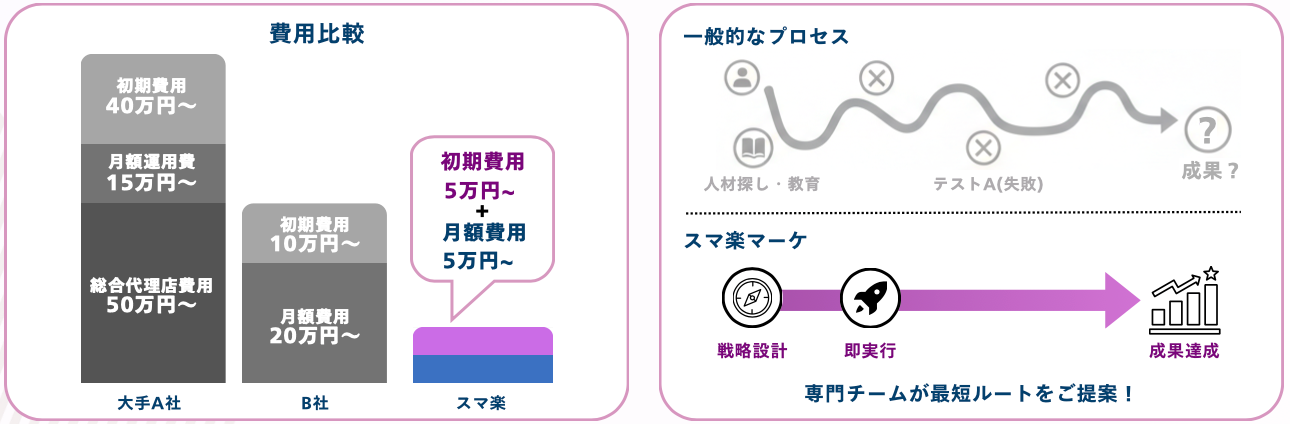 費用比較

初期費用
40万円〜

月額運用費
15万円〜

総合代理店費用
50万円〜

大手A社

初期費用
10万円〜

月額費用
20万円〜

B社

初期費用
5万円~
+
月額費用
5万円~

スマ楽

一般的なプロセス

人材探し・教育

テストA(失敗)

成果？

スマ楽マーケ

戦略設計

即実行

成果達成

専門チームが最短ルートをご提案！