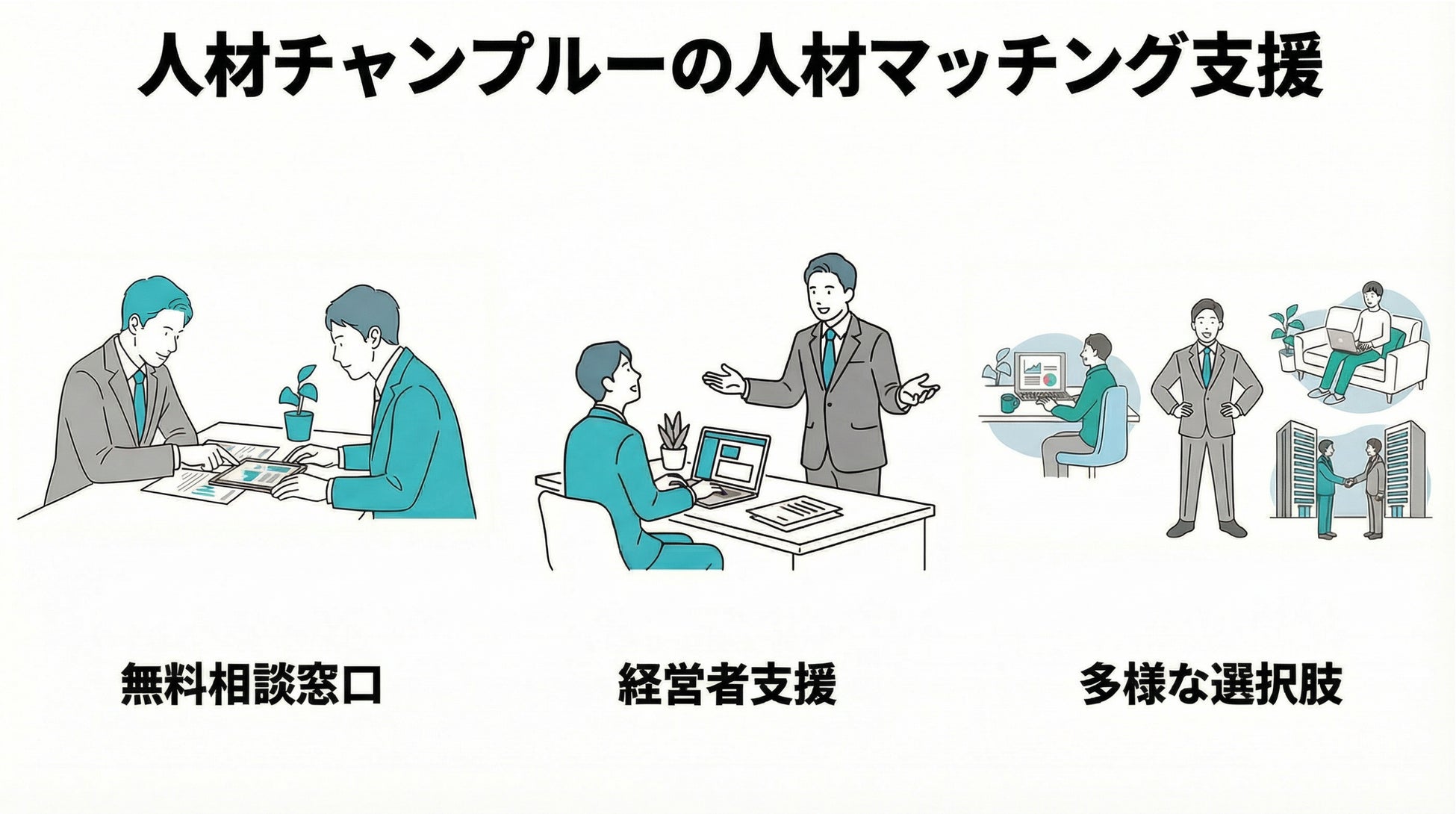 人材チャンプルーの人材マッチング支援

無料相談窓口

経営者支援

多様な選択肢