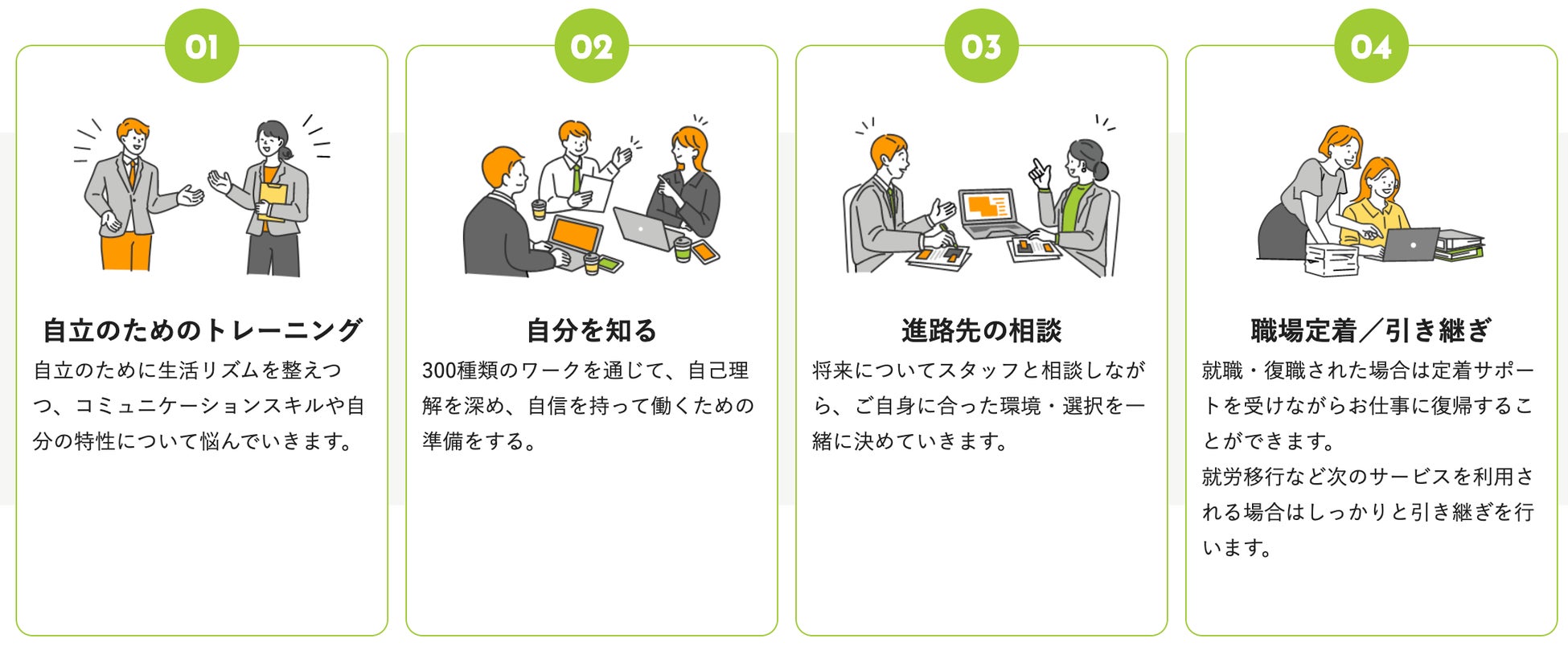 01

自立のためのトレーニング

自立のために生活リズムを整えつつ、コミュニケーションスキルや自分の特性について悩んでいきます。

02

自分を知る

300種類のワークを通じて、自己理解を深め、自信を持って働くための準備をする。

03

進路先の相談

将来についてスタッフと相談しながら、ご自身に合った環境・選択を一緒に決めていきます。

04

職場定着／引き継ぎ

就職・復職された場合は定着サポートを受けながらお仕事に復帰することができます。
就労移行など次のサービスを利用される場合はしっかりと引き継ぎを行います。