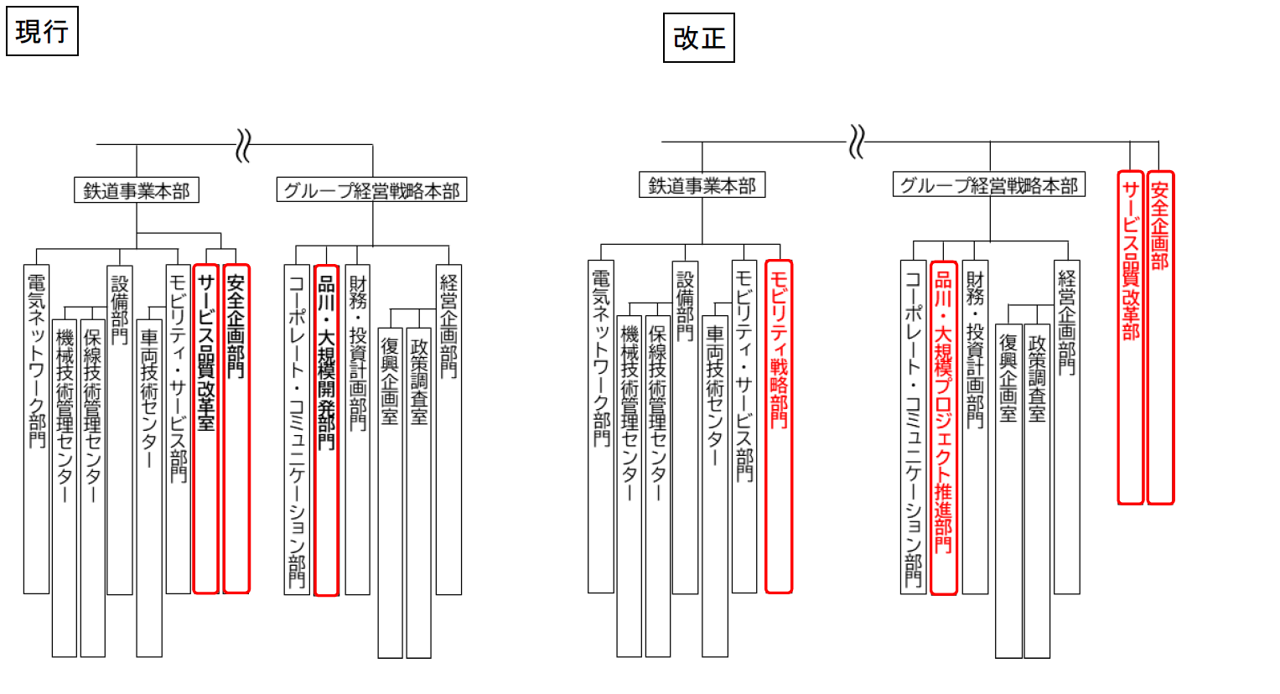 現行

鉄道事業本部

電気ネットワーク部門
機械技術管理センター
保線技術管理センター
設備部門
車両技術センター
モビリティ・サービス部門
サービス品質改革室
安全企画部門

グループ経営戦略本部

コーポレート・コミュニケーション部門
品川・大規模開発部門
財務・投資計画部門
復興企画室
政策調査室
経営企画部門

改正

鉄道事業本部

電気ネットワーク部門
機械技術管理センター
保線技術管理センター
設備部門
車両技術センター
モビリティ・サービス部門
モビリティ戦略部門

グループ経営戦略本部

コーポレート・コミュニケーション部門
品川・大規模プロジェクト推進部門
財務・投資計画部門
復興企画室
政策調査室
経営企画部門

サービス品質改革部
安全企画部