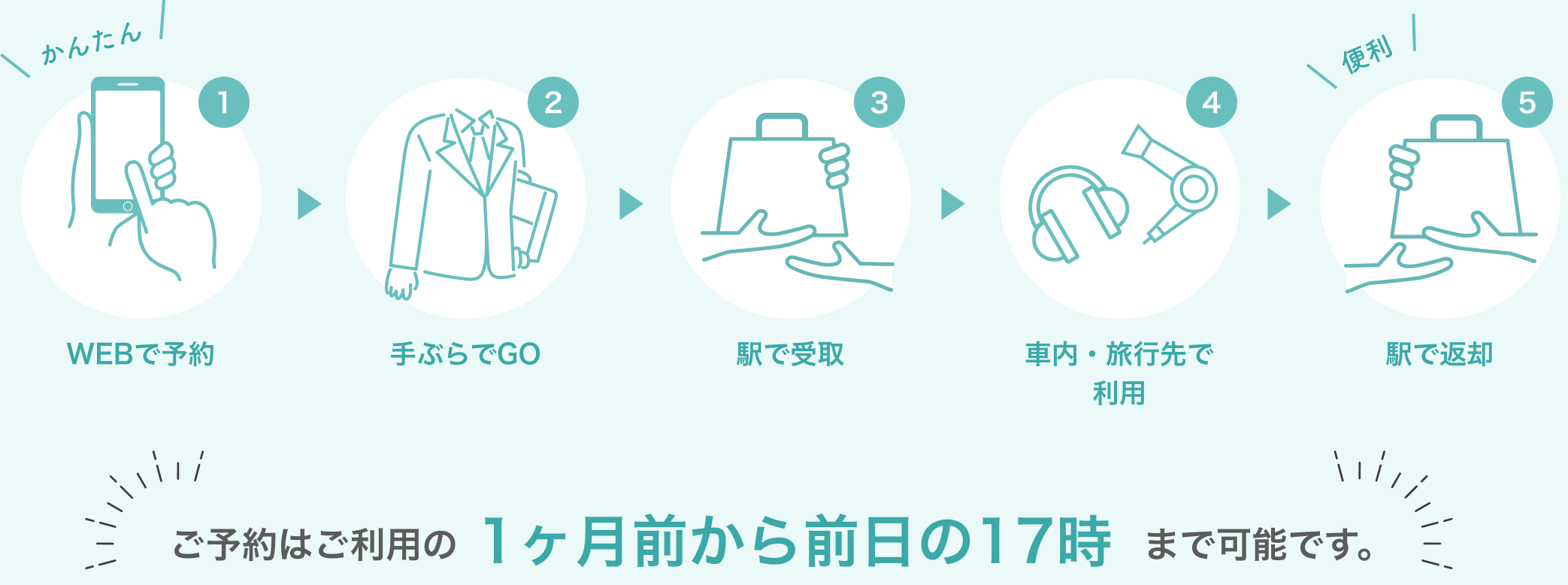 かんたん

1

WEBで予約

2

手ぶらでGO

3

駅で受取

4

車内・旅行先で利用

便利

5

駅で返却

ご予約はご利用の 1ヶ月前から前日の17時 まで可能です。