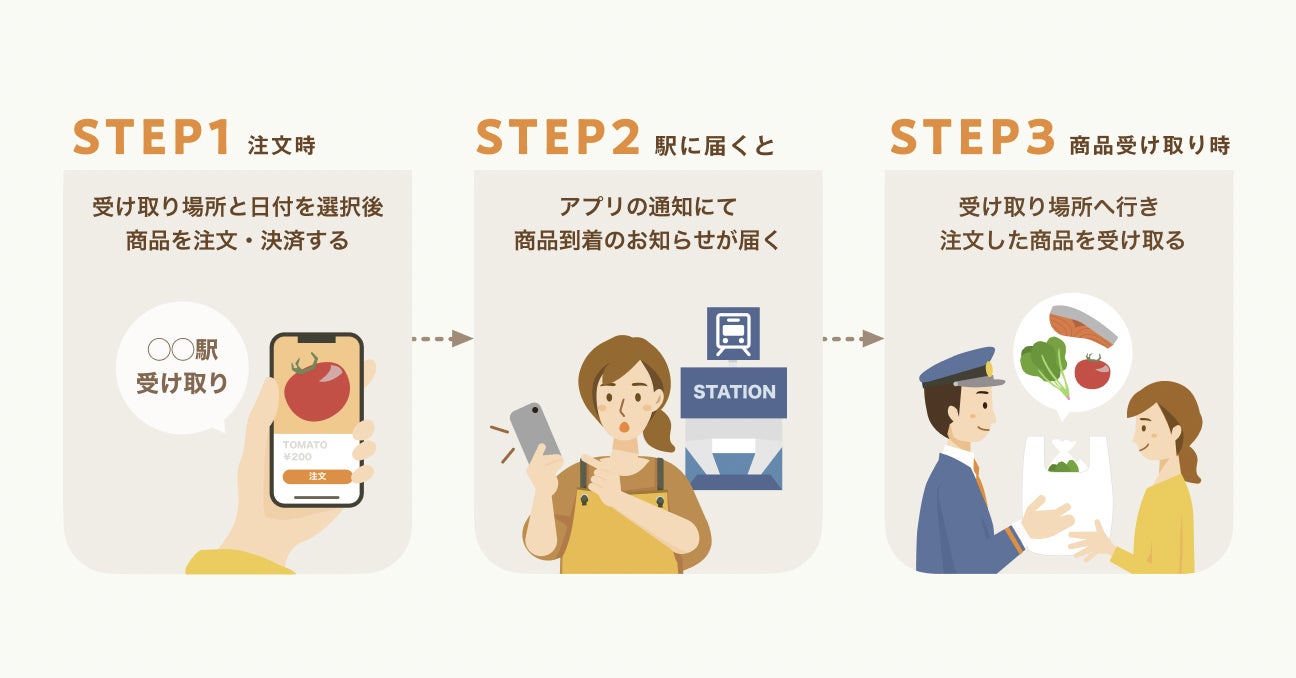 STEP1 注文時

受け取り場所と日付を選択後
商品を注文・決済する

○○駅
受け取り

TOMATO
¥200
注文

STEP2 駅に届くと

アプリの通知にて
商品到着のお知らせが届く

STATION

STEP3 商品受け取り時

受け取り場所へ行き
注文した商品を受け取る