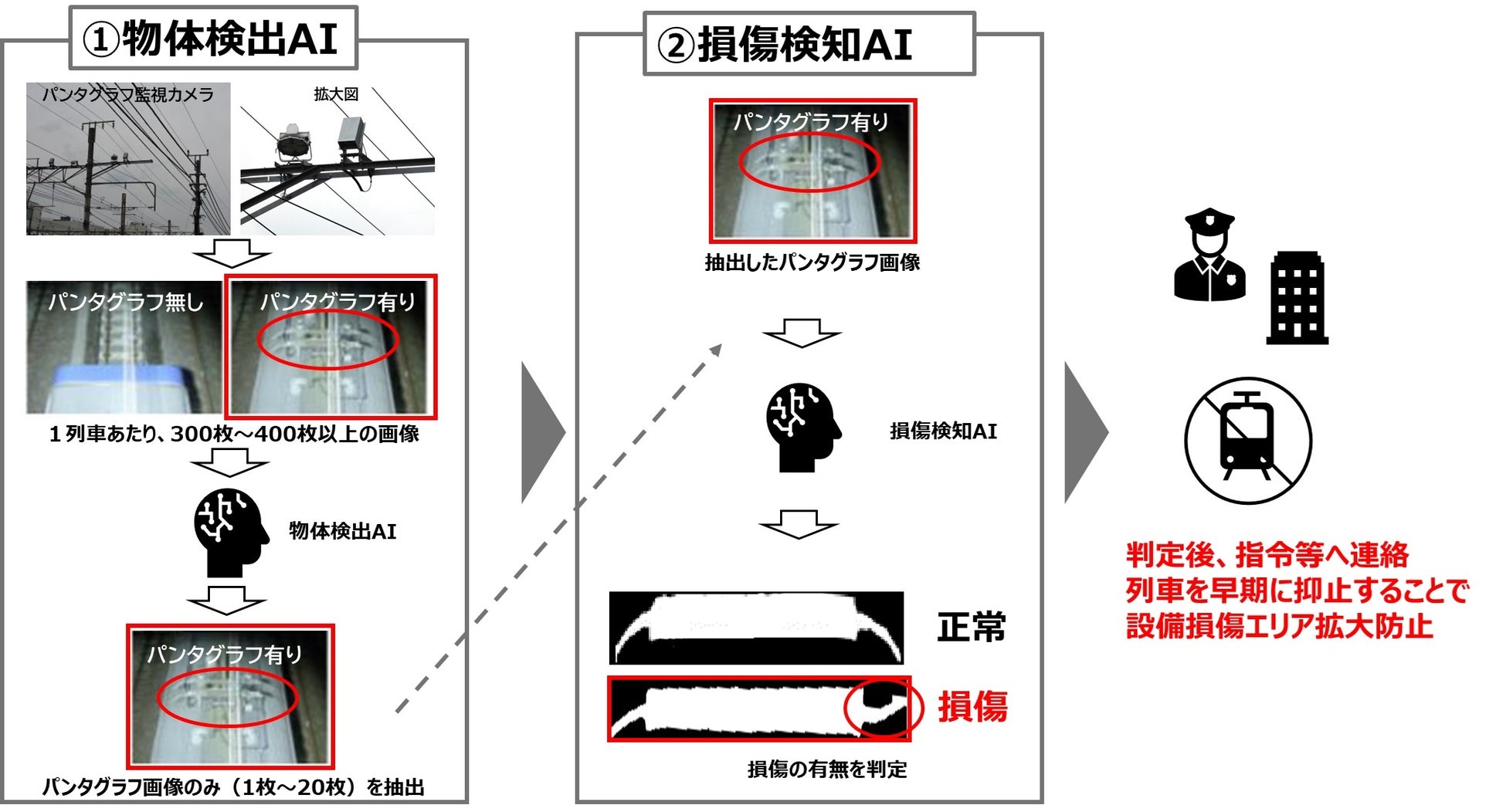 ①物体検出AI

パンタグラフ監視カメラ

拡大図

パンタグラフ無し

パンタグラフ有り

１列車あたり、300枚～400枚以上の画像

物体検出AI

パンタグラフ有り

パンタグラフ画像のみ（1枚～20枚）を抽出

②損傷検知AI

パンタグラフ有り

抽出したパンタグラフ画像

損傷検知AI

正常

損傷

損傷の有無を判定

判定後、指令等へ連絡
列車を早期に抑止することで
設備損傷エリア拡大防止