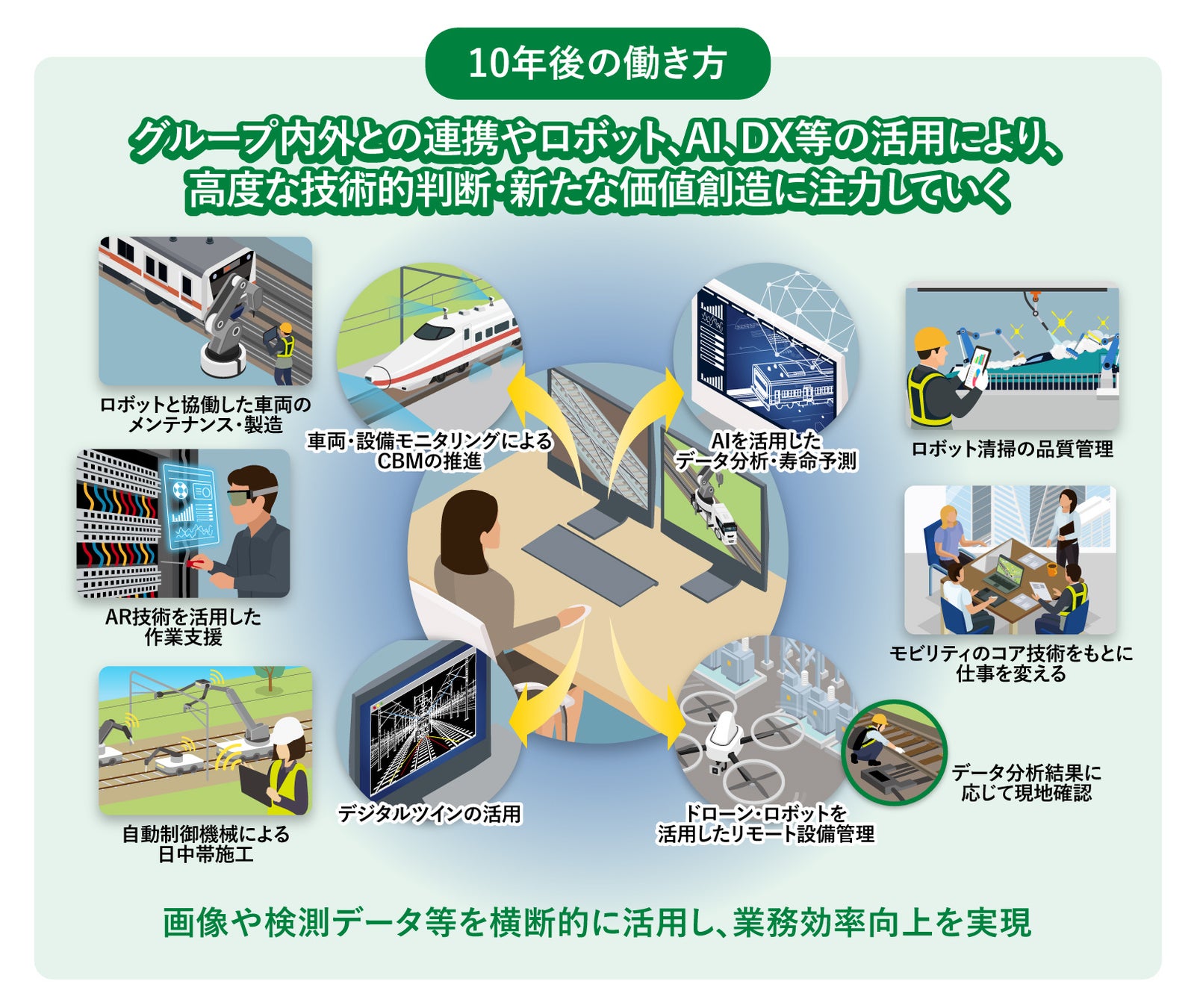 10年後の働き方

グループ内外との連携やロボット、AI、DX等の活用により、高度な技術的判断・新たな価値創造に注力していく

ロボットと協働した車両のメンテナンス・製造

車両・設備モニタリングによるCBMの推進

AIを活用したデータ分析・寿命予測

ロボット清掃の品質管理

AR技術を活用した作業支援

モビリティのコア技術をもとに仕事を変える

自動制御機械による日中帯施工

デジタルツインの活用

ドローン・ロボットを活用したリモート設備管理

データ分析結果に応じて現地確認

画像や検測データ等を横断的に活用し、業務効率向上を実現