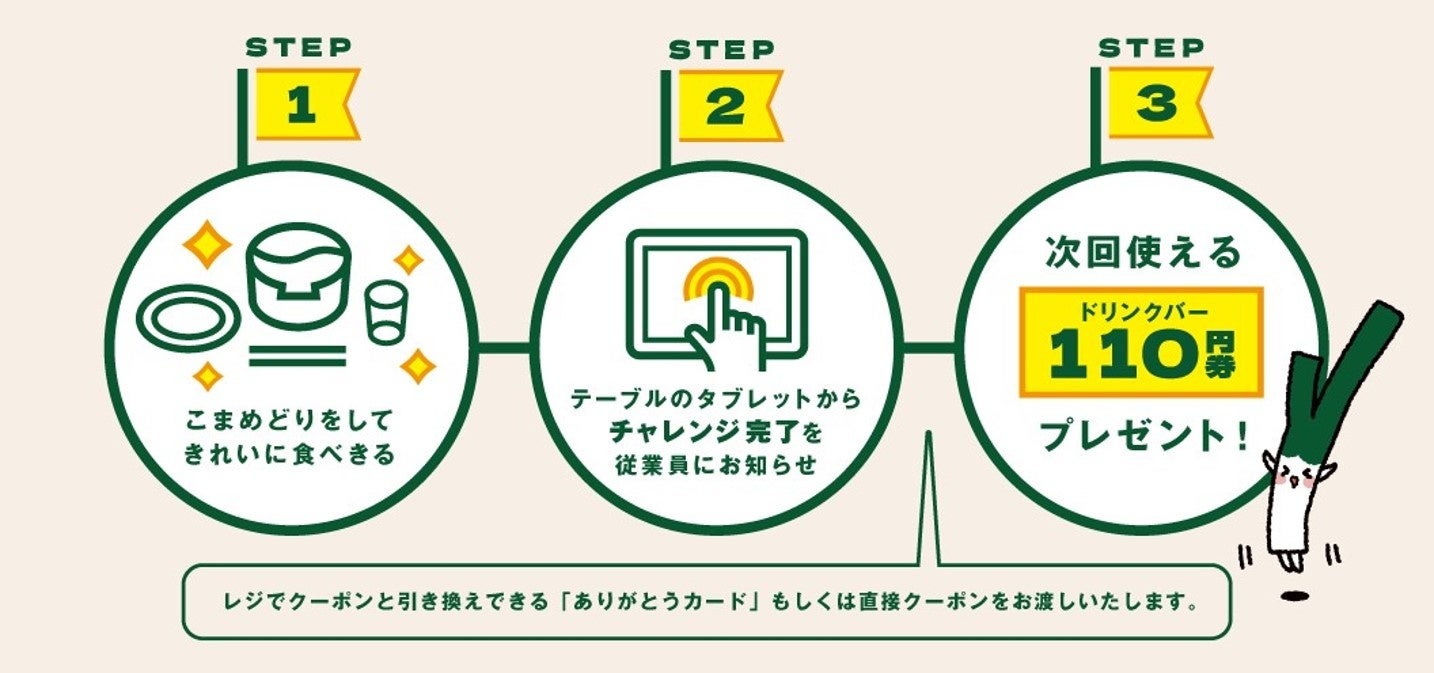 STEP
1

こまめどりをして
きれいに食べきる

STEP
2

テーブルのタブレットから
チャレンジ完了を
従業員にお知らせ

STEP
3

次回使える
ドリンクバー
110円券
プレゼント！

レジでクーポンと引き換えできる「ありがとうカード」もしくは直接クーポンをお渡しいたします。