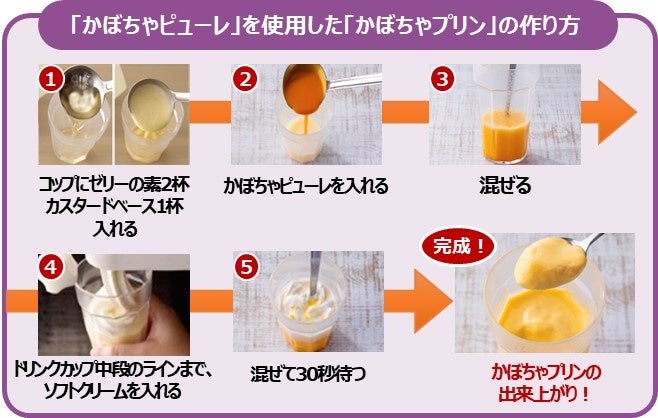 「かぼちゃピューレ」を使用した「かぼちゃプリン」の作り方

1
コップにゼリーの素2杯
カスタードベース1杯
入れる

2
かぼちゃピューレを入れる

3
混ぜる

4
ドリンクカップ中段のラインまで、
ソフトクリームを入れる

5
混ぜて30秒待つ

完成！
かぼちゃプリンの
出来上がり！