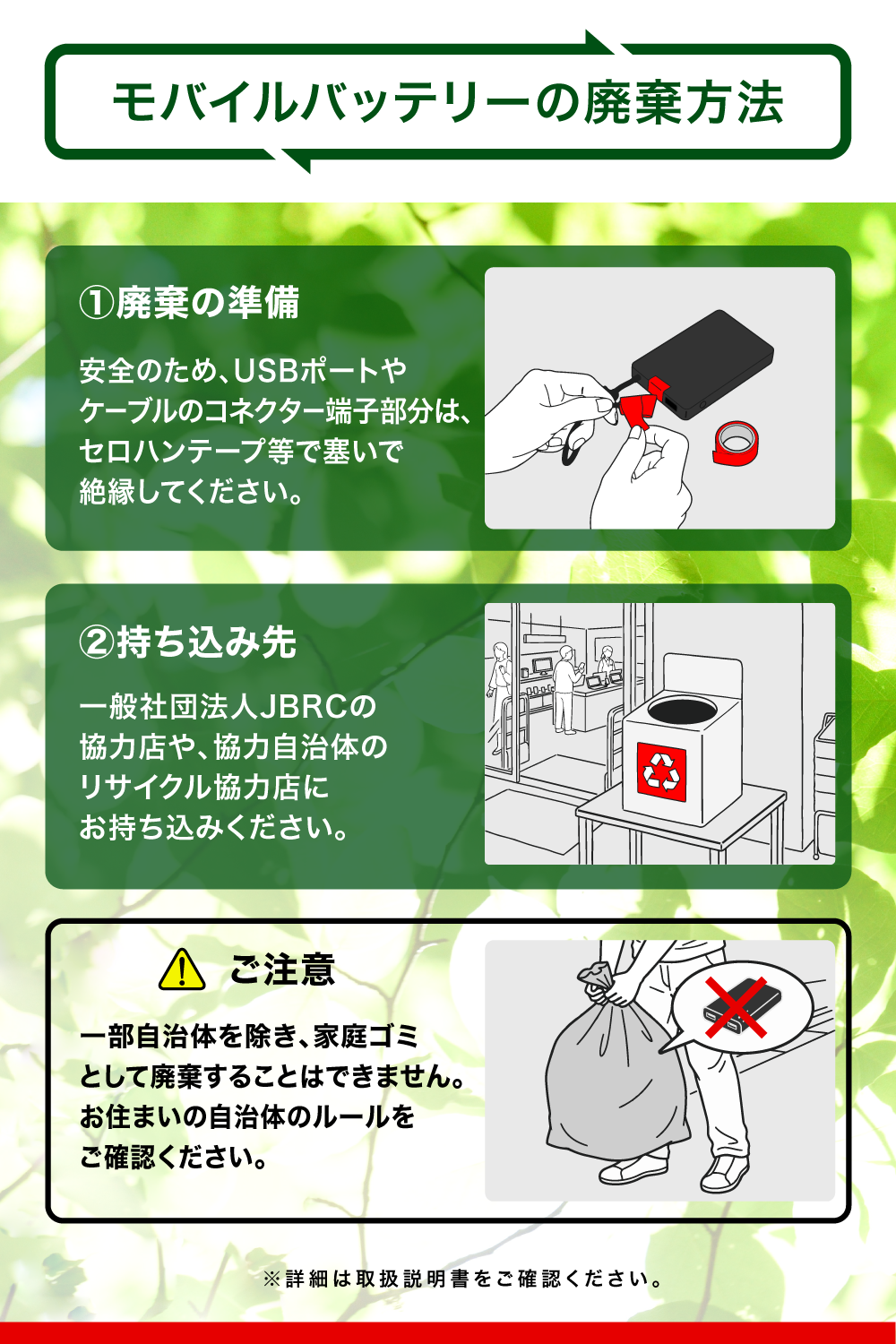 モバイルバッテリーの廃棄方法

①廃棄の準備

安全のため、USBポートやケーブルのコネクター端子部分は、セロハンテープ等で塞いで絶縁してください。

②持ち込み先

一般社団法人JBRCの協力店や、協力自治体のリサイクル協力店にお持ち込みください。

ご注意

一部自治体を除き、家庭ゴミとして廃棄することはできません。お住まいの自治体のルールをご確認ください。

※詳細は取扱説明書をご確認ください。