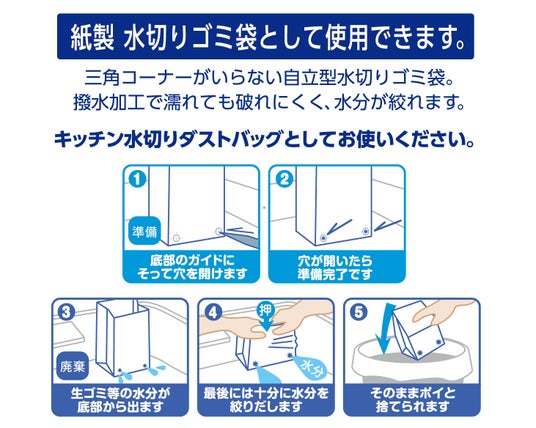 紙製 水切りゴミ袋として使用できます。

三角コーナーがいらない自立型水切りゴミ袋。
撥水加工で濡れても破れにくく、水分が絞れます。

キッチン水切りダストバッグとしてお使いください。

1
準備
底部のガイドにそって穴を開けます

2
穴が開いたら準備完了です

3
廃棄
生ゴミ等の水分が底部から出ます

4
押
水分
最後には十分に水分を絞りだします

5
そのままポイと捨てられます