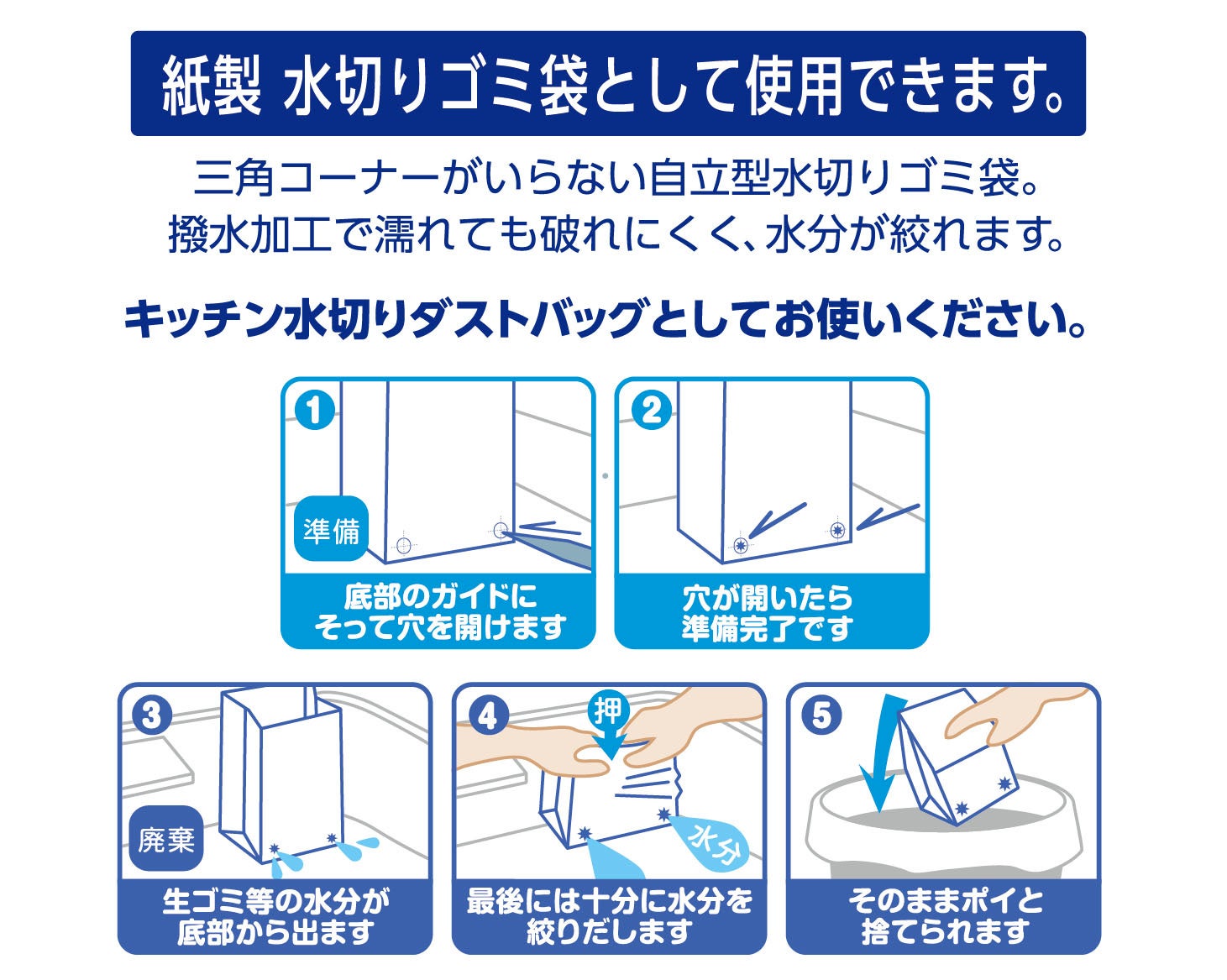 紙製 水切りゴミ袋として使用できます。

三角コーナーがいらない自立型水切りゴミ袋。
撥水加工で濡れても破れにくく、水分が絞れます。

キッチン水切りダストバッグとしてお使いください。

1
準備
底部のガイドにそって穴を開けます

2
穴が開いたら準備完了です

3
廃棄
生ゴミ等の水分が底部から出ます

4
押
水分
最後には十分に水分を絞りだします

5
そのままポイと捨てられます