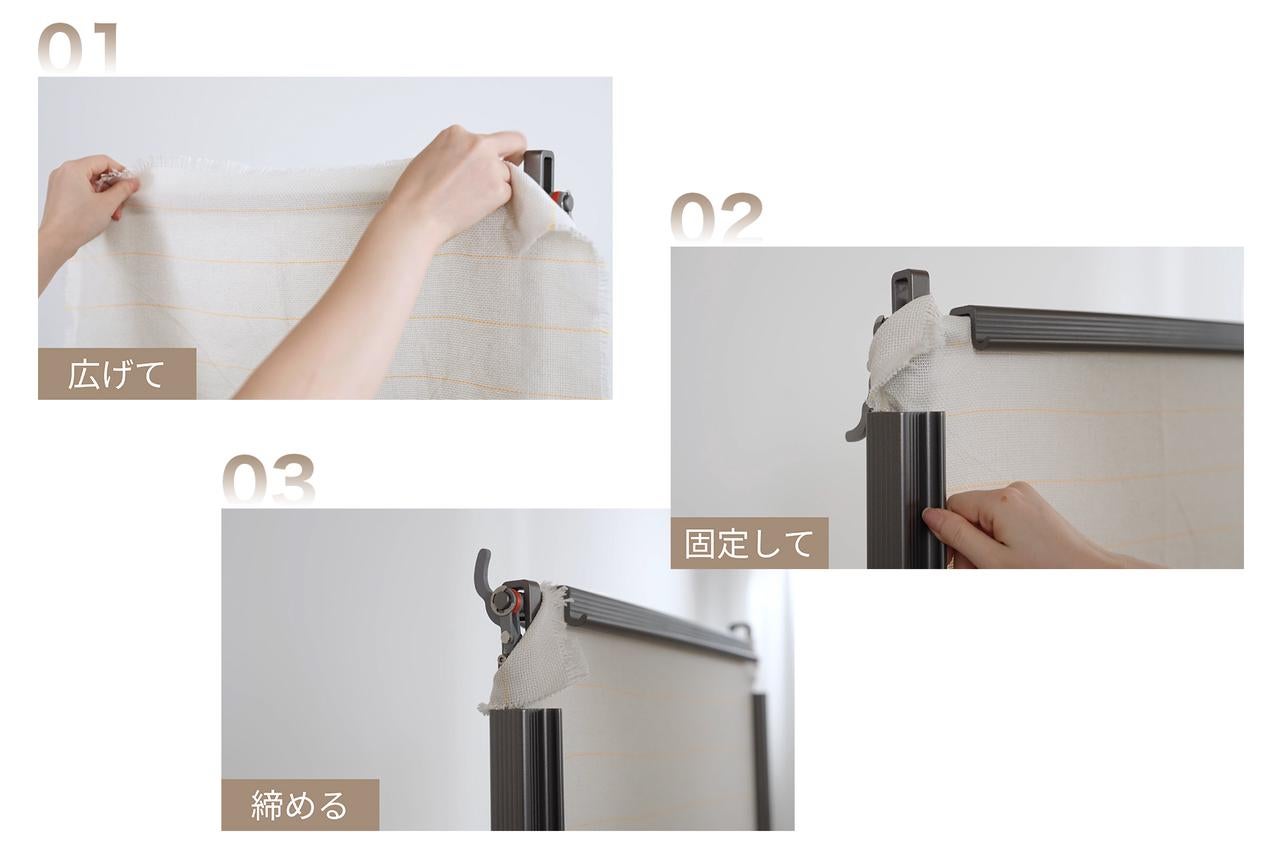 01

広げて

02

固定して

03

締める