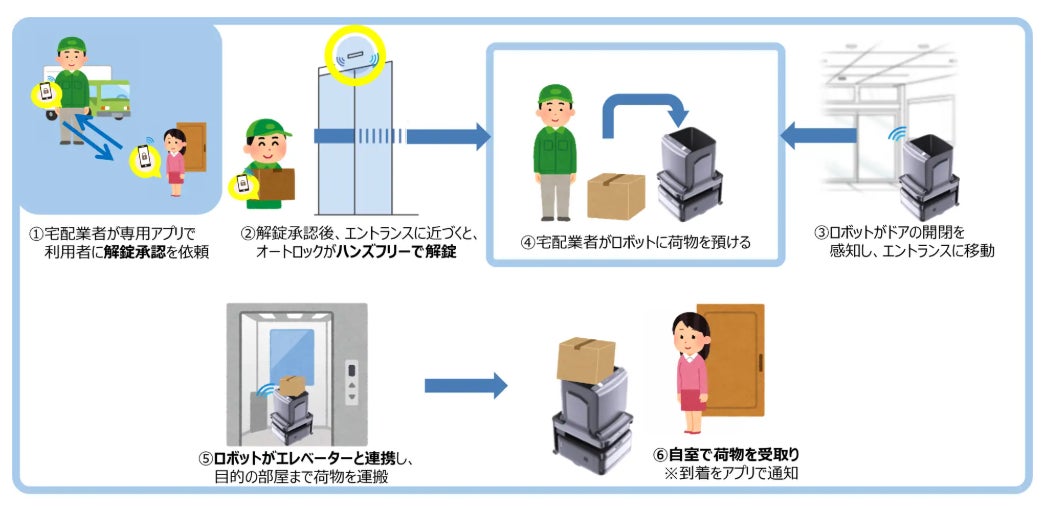 ①宅配業者が専用アプリで利用者に解錠承認を依頼

②解錠承認後、エントランスに近づくと、オートロックがハンズフリーで解錠

④宅配業者がロボットに荷物を預ける

③ロボットがドアの開閉を感知し、エントランスに移動

⑤ロボットがエレベーターと連携し、目的の部屋まで荷物を運搬

⑥自室で荷物を受取り
※到着をアプリで通知