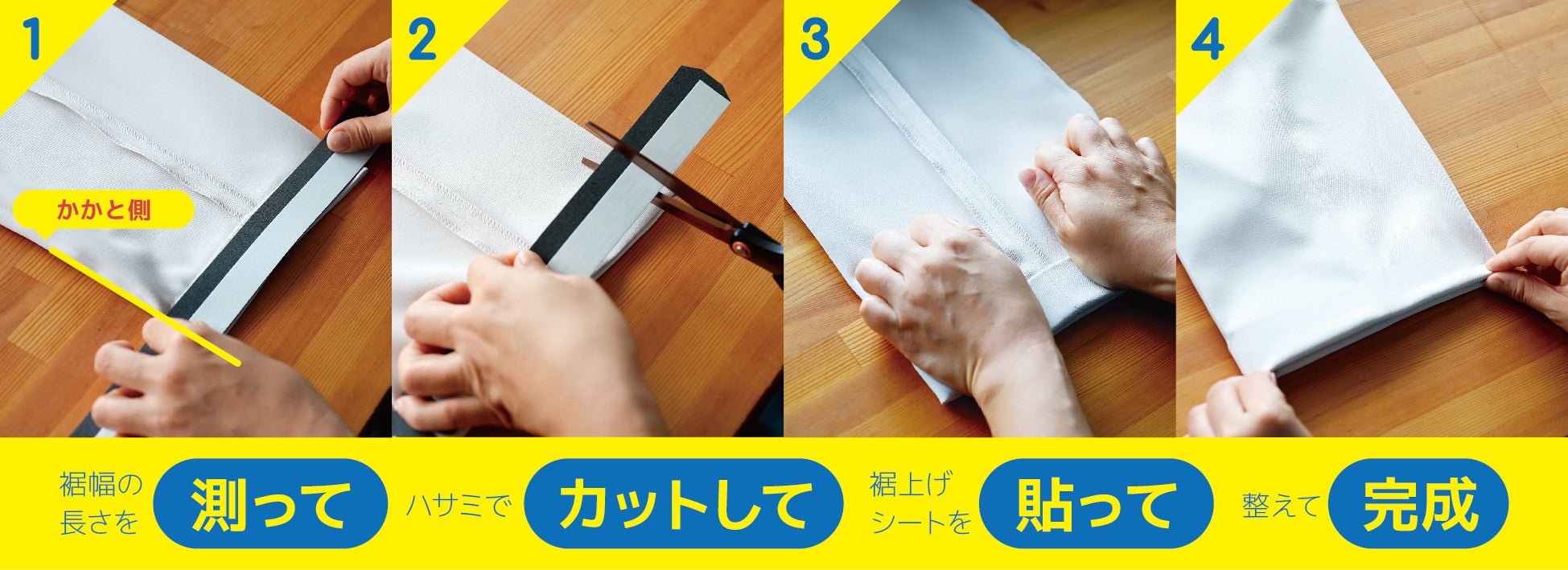 1

かかと側

2

3

4

裾幅の長さを 測って

ハサミで カットして

裾上げシートを 貼って

整えて 完成