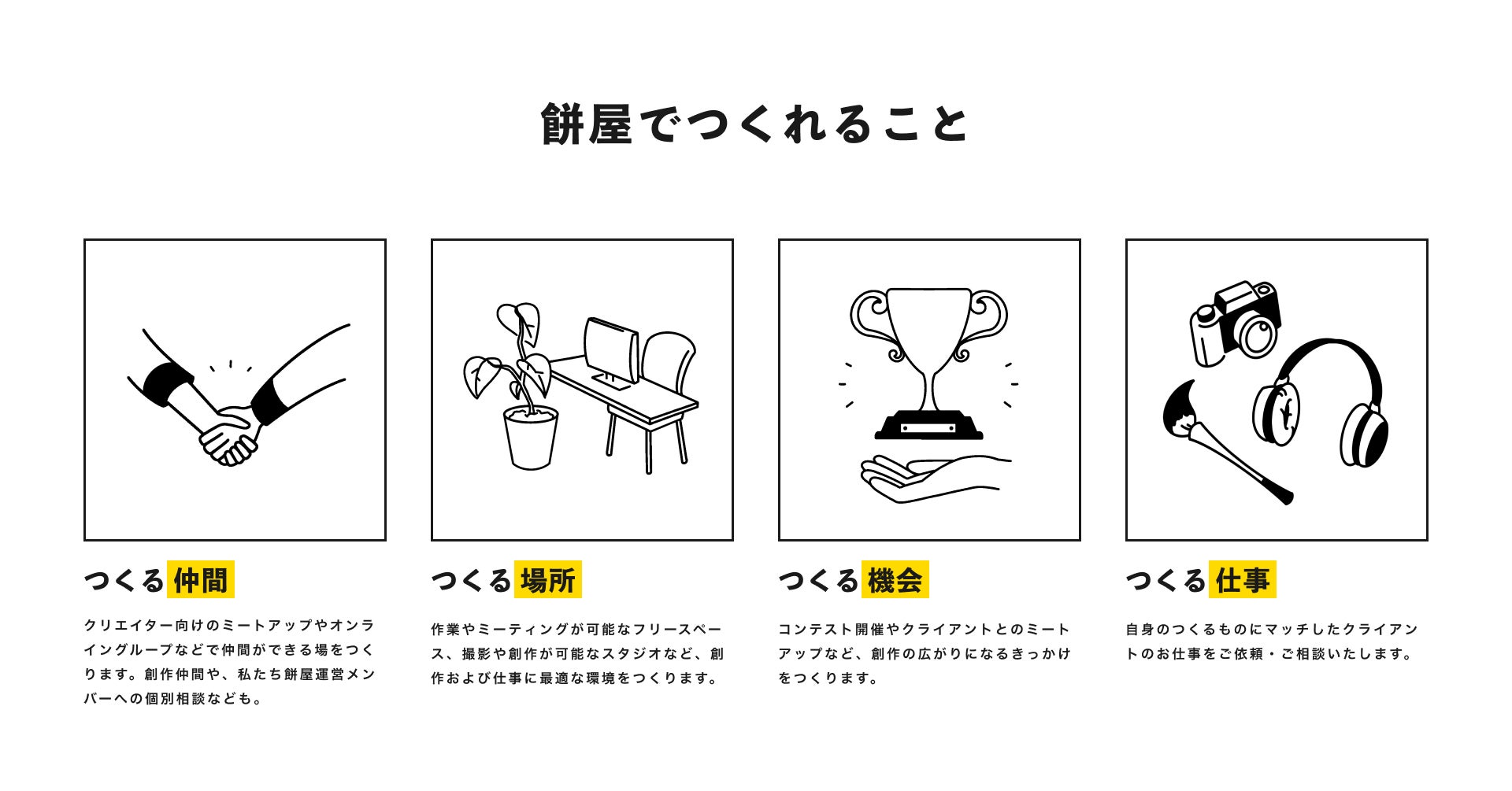 餅屋でつくれること

つくる仲間

クリエイター向けのミートアップやオンライングループなどで仲間ができる場をつくります。創作仲間や、私たち餅屋運営メンバーへの個別相談なども。

つくる場所

作業やミーティングが可能なフリースペース、撮影や創作が可能なスタジオなど、創作および仕事に最適な環境をつくります。

つくる機会

コンテスト開催やクライアントとのミートアップなど、創作の広がりになるきっかけをつくります。

つくる仕事

自身のつくるものにマッチしたクライアントのお仕事をご依頼・ご相談いたします。