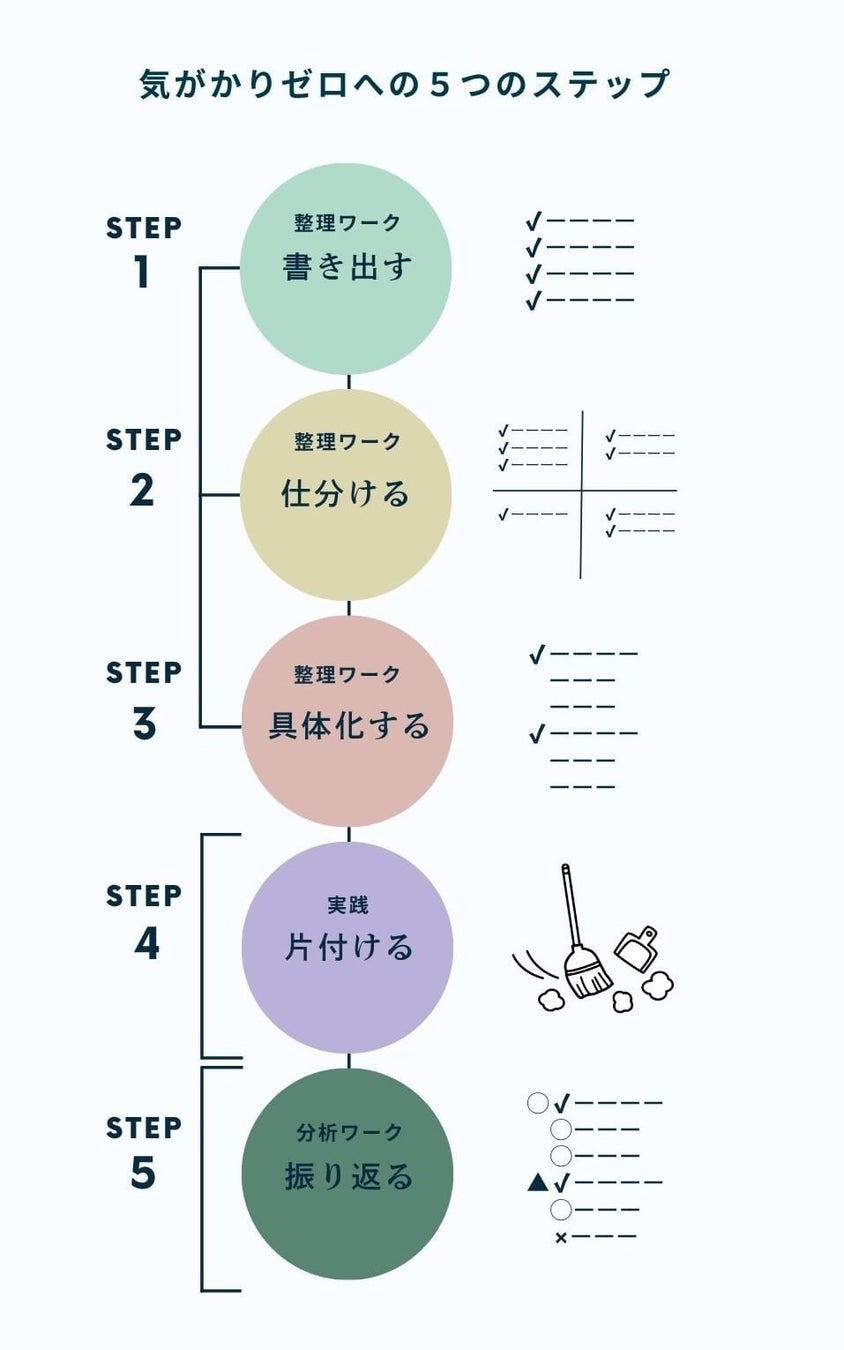 気がかりゼロへの５つのステップ

STEP 1
整理ワーク
書き出す

STEP 2
整理ワーク
仕分ける

STEP 3
整理ワーク
具体化する

STEP 4
実践
片付ける

STEP 5
分析ワーク
振り返る