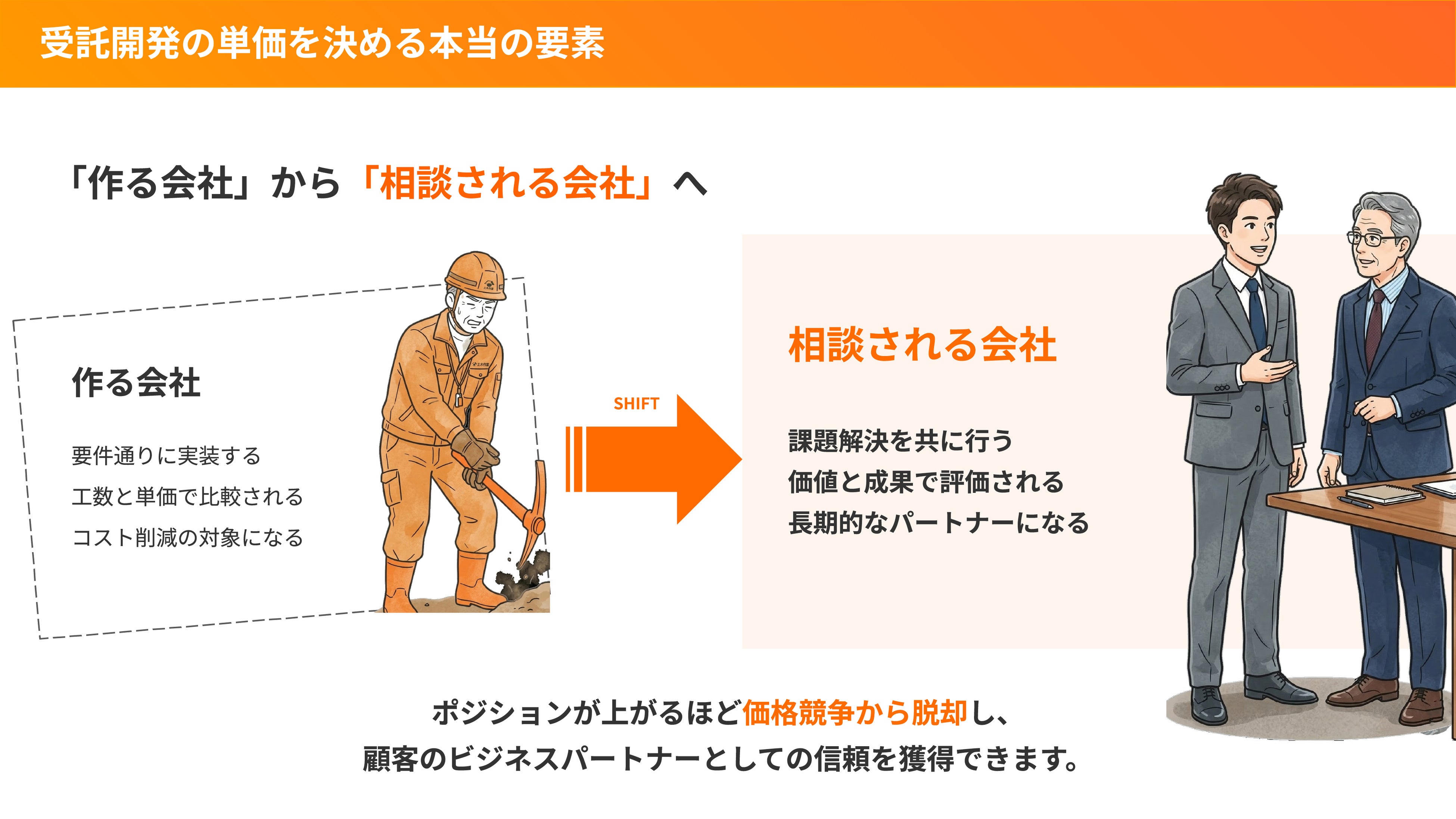 受託開発の単価を決める本当の要素

「作る会社」から「相談される会社」へ

作る会社

要件通りに実装する
工数と単価で比較される
コスト削減の対象になる

SHIFT

相談される会社

課題解決を共に行う
価値と成果で評価される
長期的なパートナーになる

ポジションが上がるほど価格競争から脱却し、
顧客のビジネスパートナーとしての信頼を獲得できます。