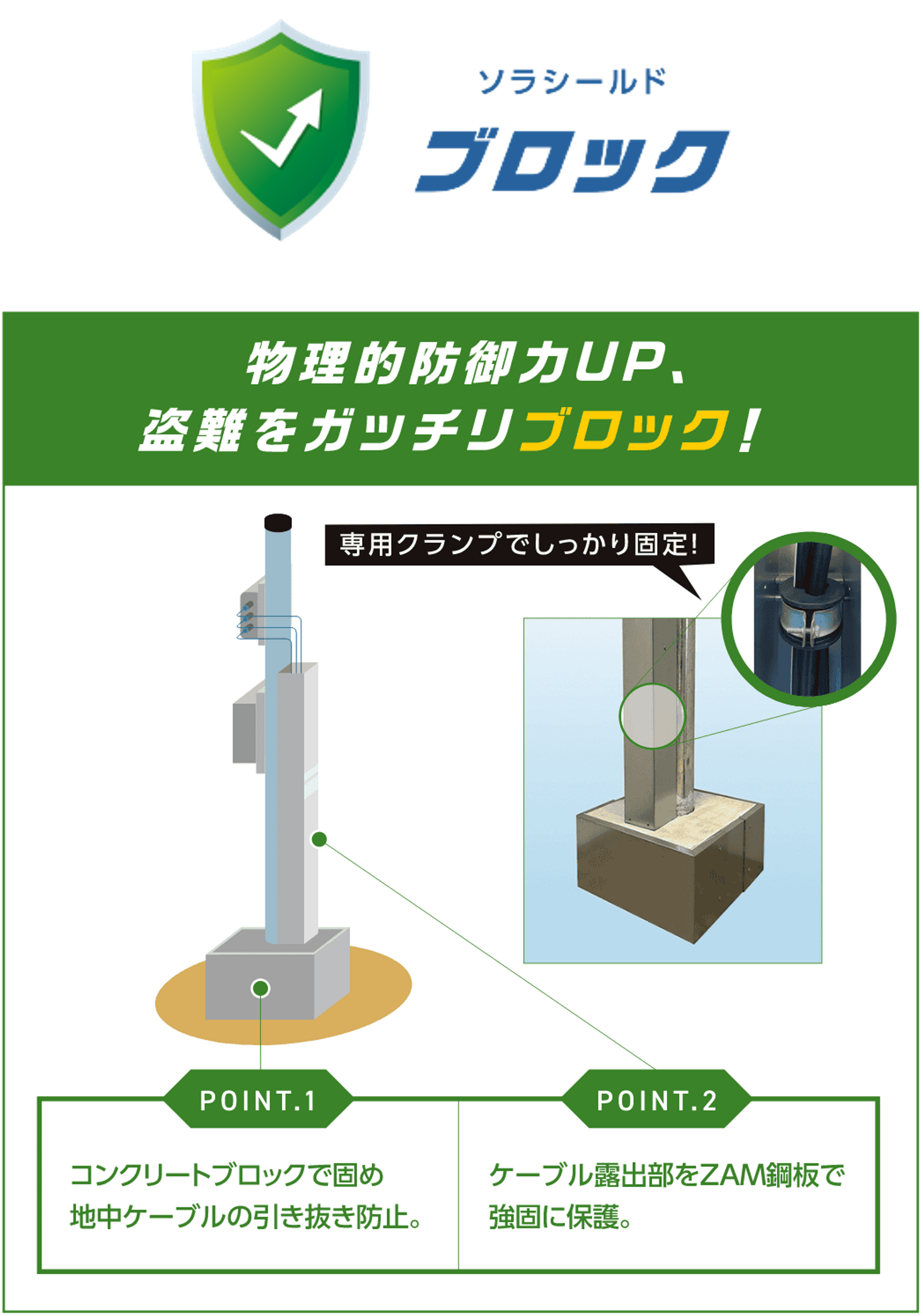 ソラシールド
ブロック

物理的防御力UP、
盗難をガッチリブロック!

専用クランプでしっかり固定!

POINT.1

コンクリートブロックで固め
地中ケーブルの引き抜き防止。

POINT.2

ケーブル露出部をZAM鋼板で
強固に保護。