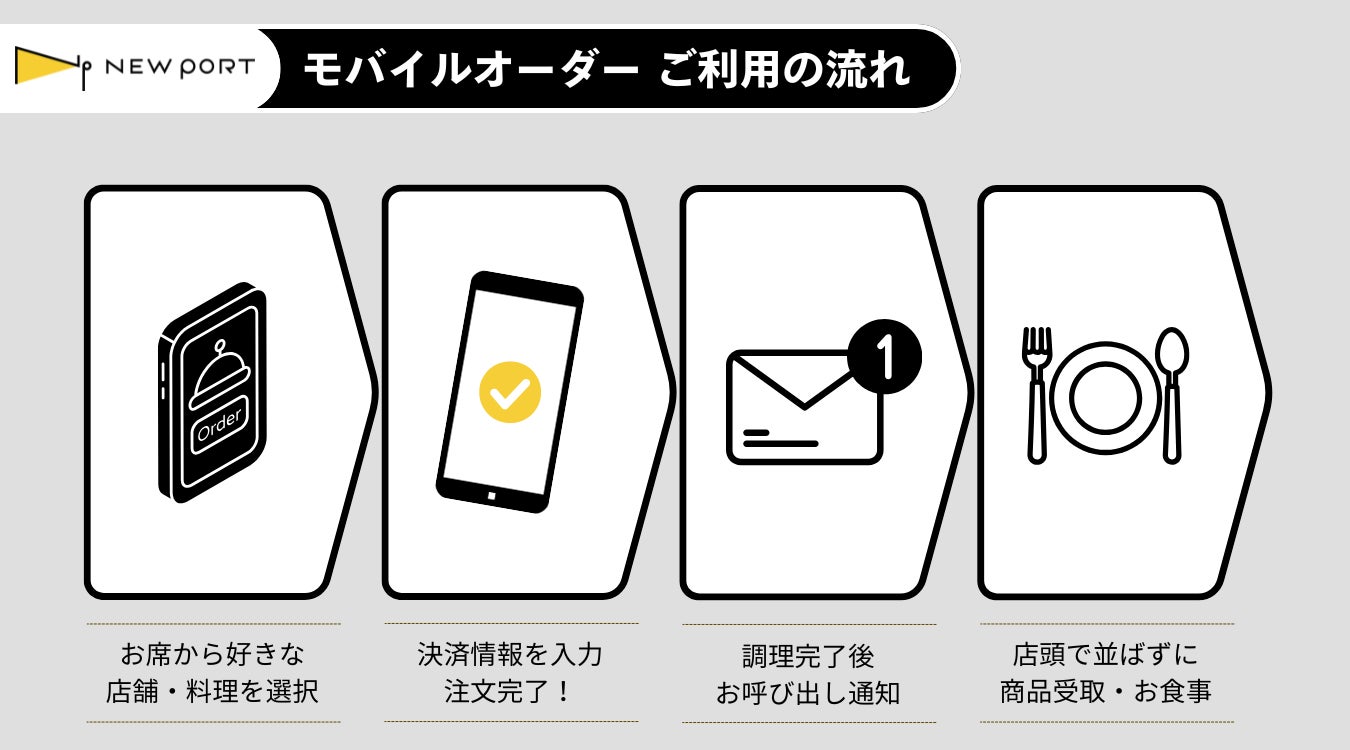 NEW PORT

モバイルオーダー ご利用の流れ

Order

1

お席から好きな
店舗・料理を選択

決済情報を入力
注文完了！

調理完了後
お呼び出し通知

店頭で並ばずに
商品受取・お食事