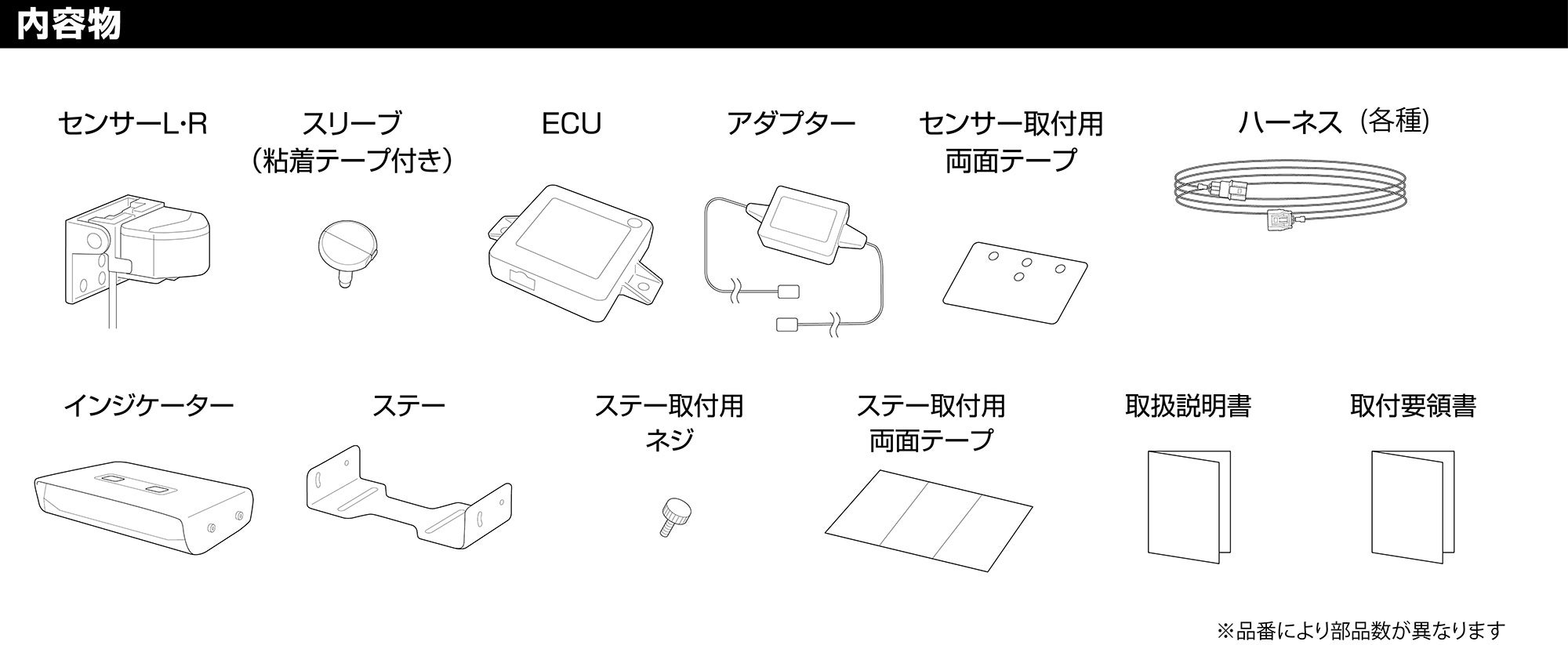 内容物

センサーL·R

スリーブ
（粘着テープ付き）

ECU

アダプター

センサー取付用
両面テープ

ハーネス（各種）

インジケーター

ステー

ステー取付用
ネジ

ステー取付用
両面テープ

取扱説明書

取付要領書

※品番により部品数が異なります