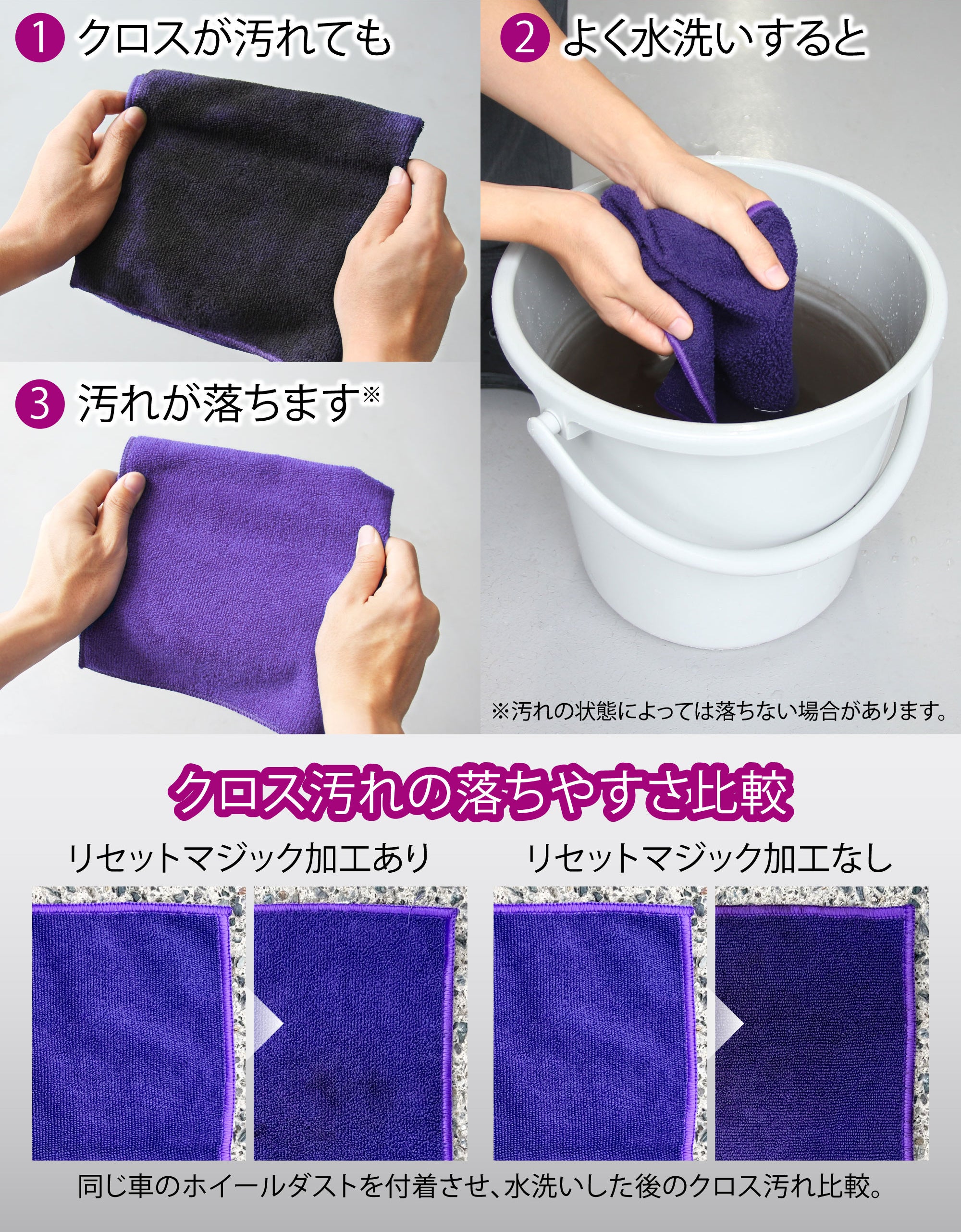 1 クロスが汚れても

2 よく水洗いすると

3 汚れが落ちます※

※汚れの状態によっては落ちない場合があります。

クロス汚れの落ちやすさ比較

リセットマジック加工あり

リセットマジック加工なし

同じ車のホイールダストを付着させ、水洗いした後のクロス汚れ比較。