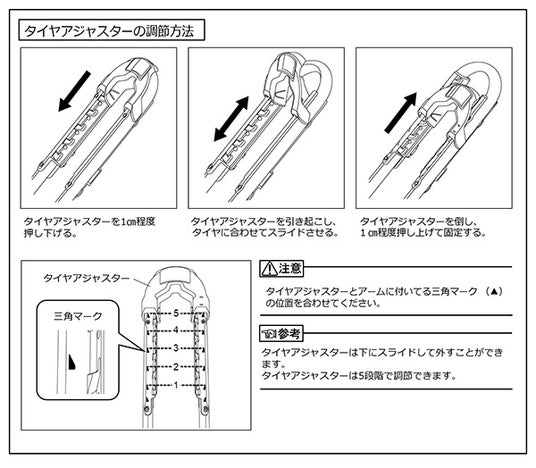 タイヤアジャスターの調節方法

タイヤアジャスターを1cm程度押し下げる。

タイヤアジャスターを引き起こし、タイヤに合わせてスライドさせる。

タイヤアジャスターを倒し、1cm程度押し上げて固定する。

タイヤアジャスター

三角マーク

5
4
3
2
1

注意

タイヤアジャスターとアームに付いてる三角マーク（▲）の位置を合わせてください。

参考

タイヤアジャスターは下にスライドして外すことができます。
タイヤアジャスターは5段階で調節できます。