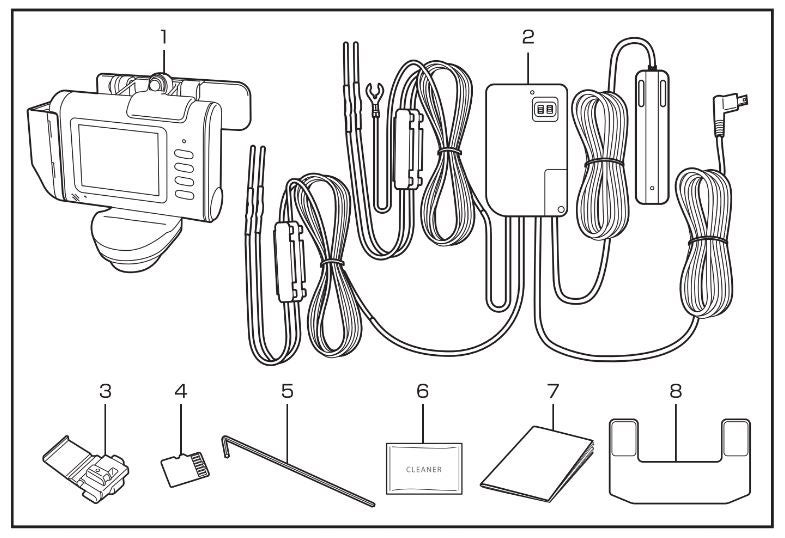 1
2
3
4
5
6
CLEANER
7
8