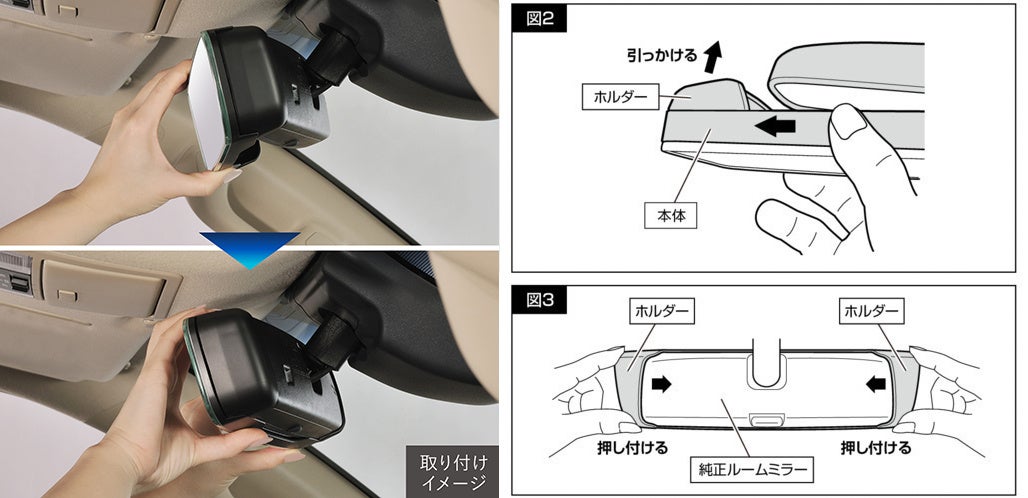 取り付け
イメージ

図2

引っかける

ホルダー

本体

図3

ホルダー

ホルダー

押し付ける

押し付ける

純正ルームミラー