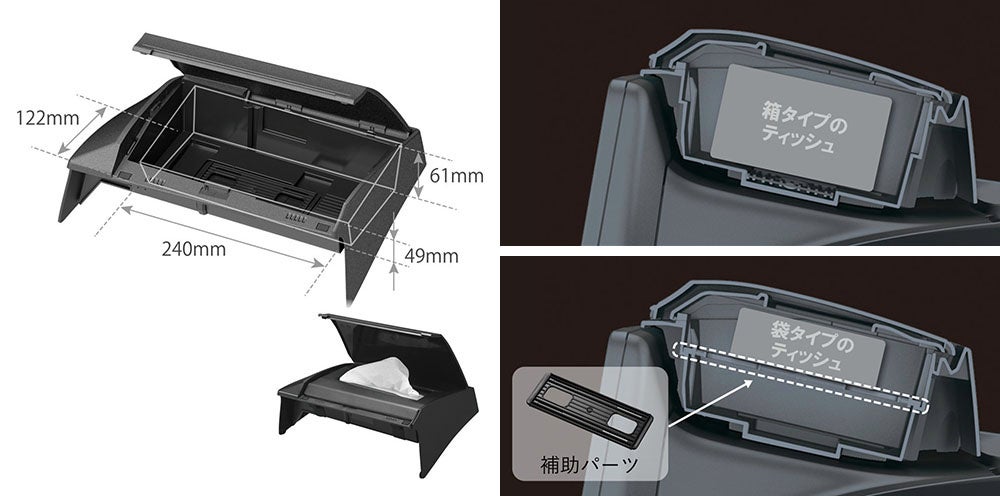 122mm

61mm

240mm

49mm

箱タイプの
ティッシュ

袋タイプの
ティッシュ

補助パーツ