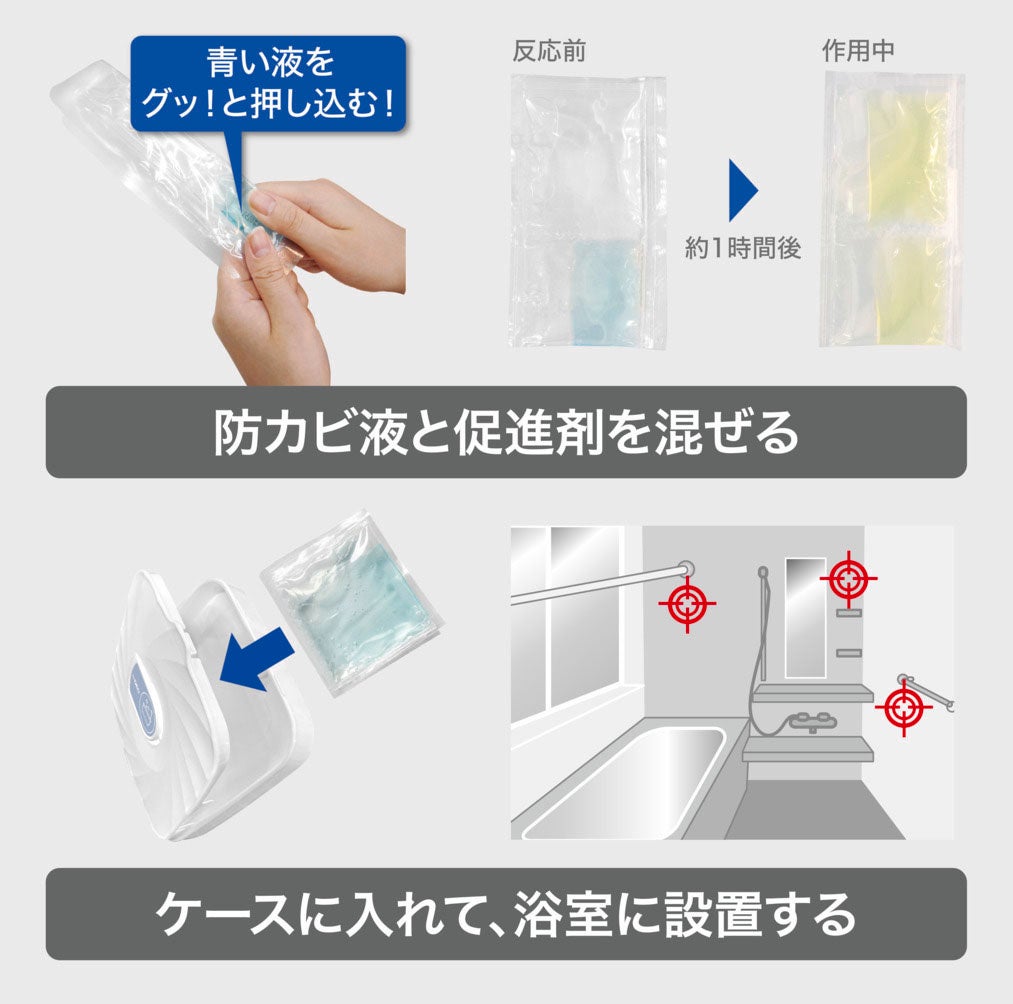 青い液を
グッ!と押し込む!

反応前

約1時間後

作用中

防カビ液と促進剤を混ぜる

ケースに入れて、浴室に設置する