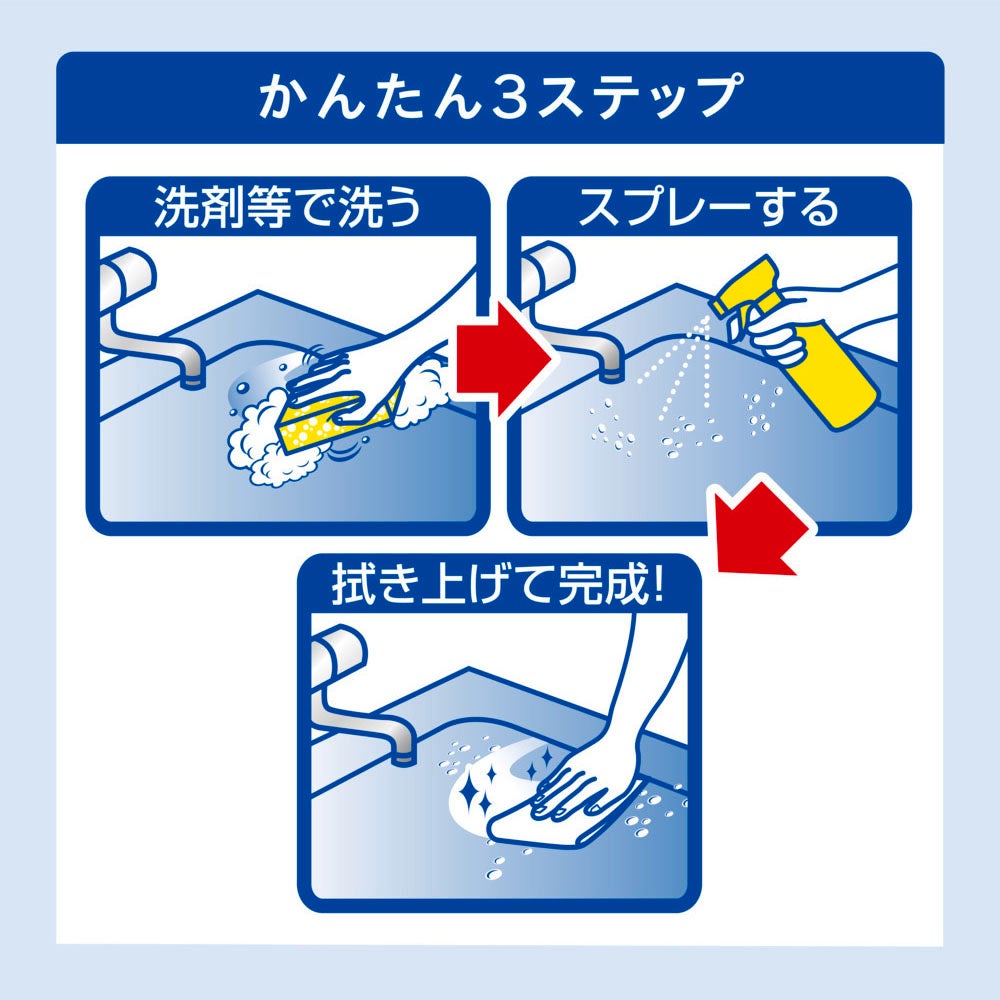 かんたん3ステップ

洗剤等で洗う

スプレーする

拭き上げて完成!