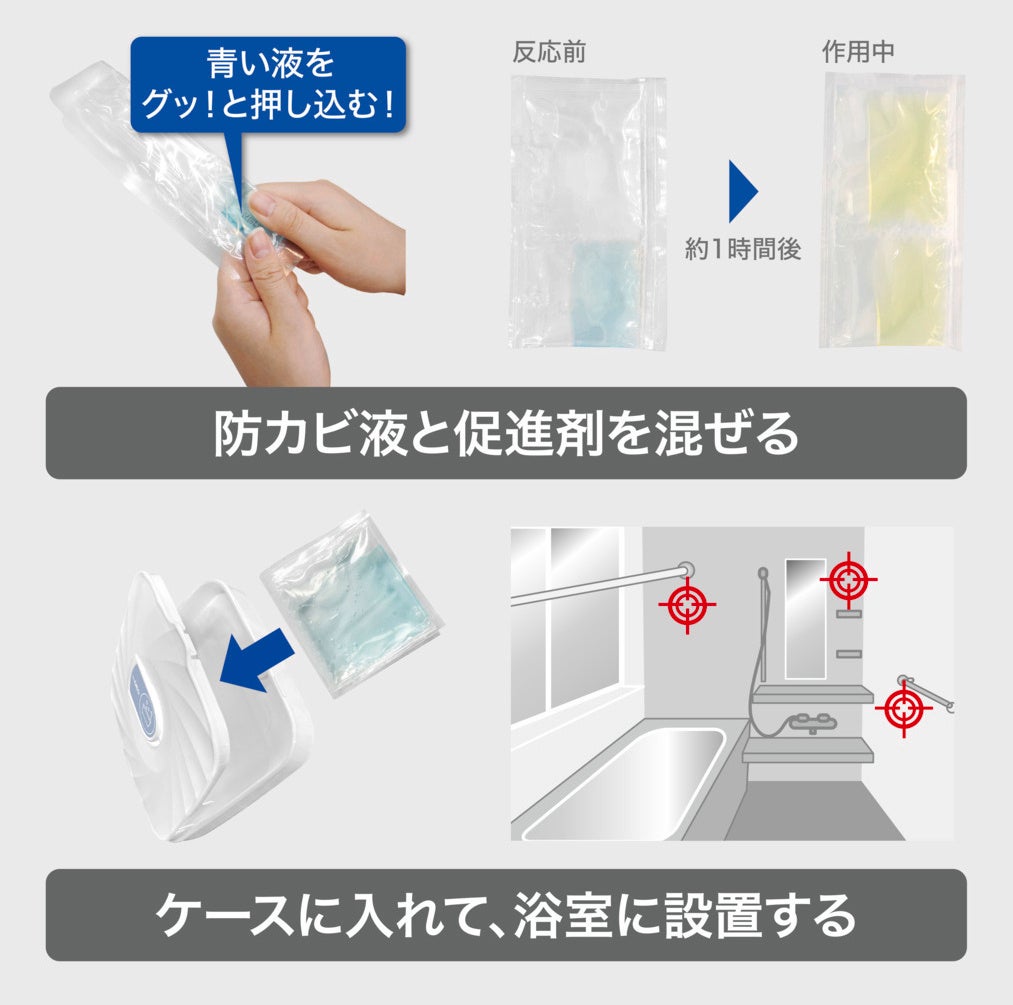 青い液を
グッ!と押し込む!

反応前

約1時間後

作用中

防カビ液と促進剤を混ぜる

ケースに入れて、浴室に設置する