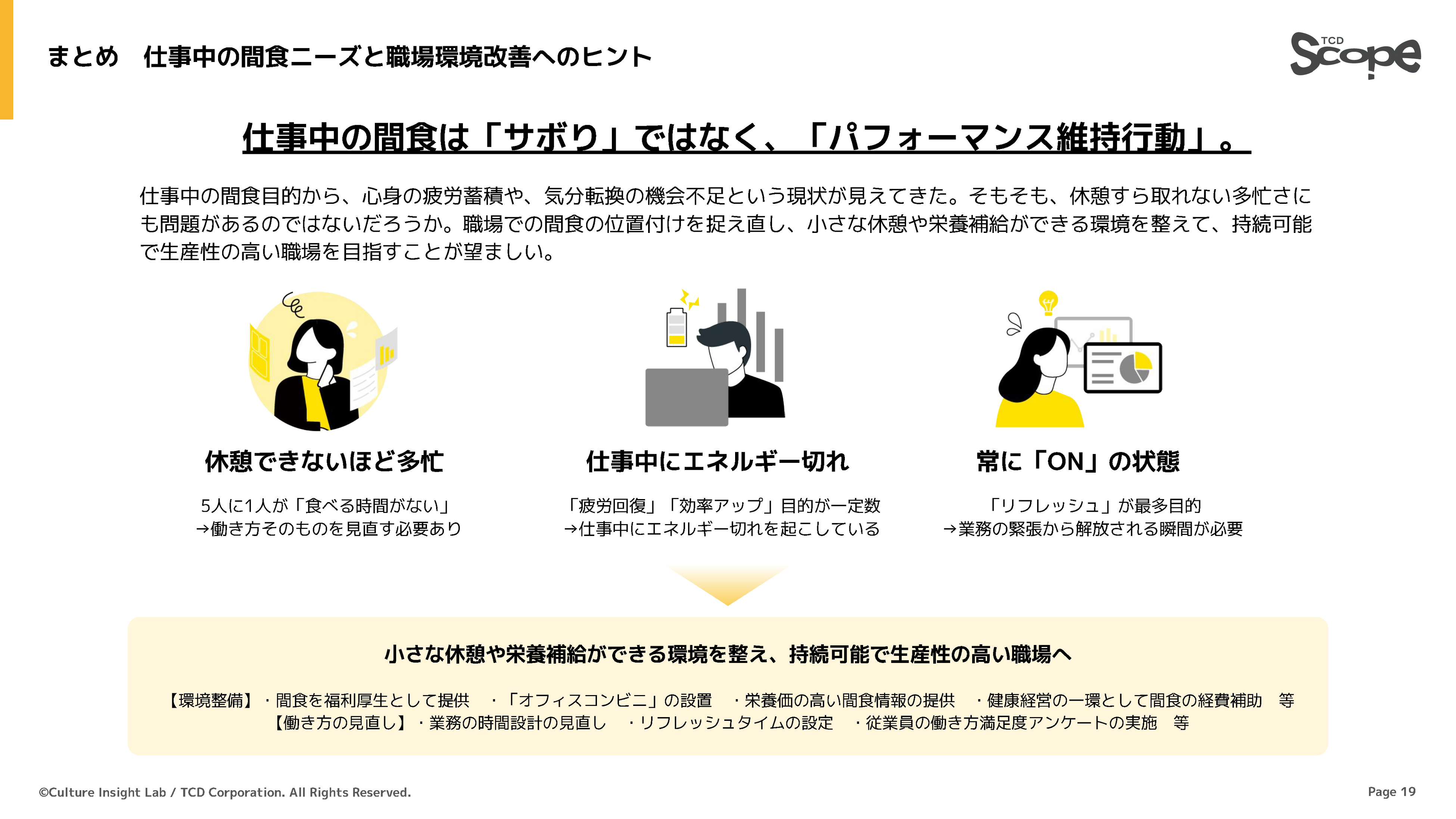 まとめ　仕事中の間食ニーズと職場環境改善へのヒント

TCD Scope

仕事中の間食は「サボり」ではなく、「パフォーマンス維持行動」。

仕事中の間食目的から、心身の疲労蓄積や、気分転換の機会不足という現状が見えてきた。そもそも、休憩すら取れない多忙さにも問題があるのではないだろうか。職場での間食の位置付けを捉え直し、小さな休憩や栄養補給ができる環境を整えて、持続可能で生産性の高い職場を目指すことが望ましい。

休憩できないほど多忙

5人に1人が「食べる時間がない」
→働き方そのものを見直す必要あり

仕事中にエネルギー切れ

「疲労回復」「効率アップ」目的が一定数
→仕事中にエネルギー切れを起こしている

常に「ON」の状態

「リフレッシュ」が最多目的
→業務の緊張から解放される瞬間が必要

小さな休憩や栄養補給ができる環境を整え、持続可能で生産性の高い職場へ

【環境整備】・間食を福利厚生として提供　・「オフィスコンビニ」の設置　・栄養価の高い間食情報の提供　・健康経営の一環として間食の経費補助　等
【働き方の見直し】・業務の時間設計の見直し　・リフレッシュタイムの設定　・従業員の働き方満足度アンケートの実施　等

©Culture Insight Lab / TCD Corporation. All Rights Reserved.

Page 19